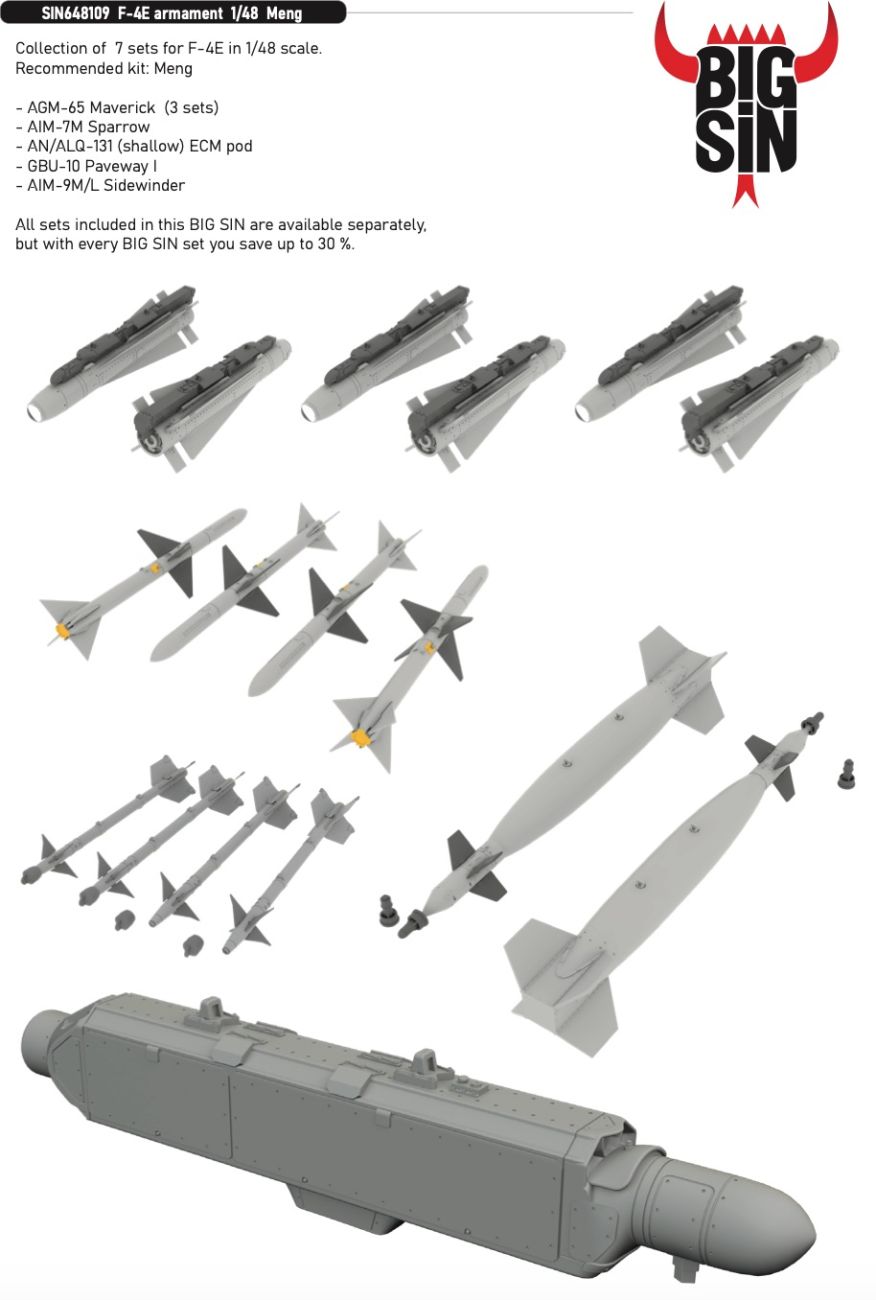 SIN648109 F-4E armament 1/48 Meng

BIG SIN

Collection of 7 sets for F-4E in 1/48 scale.
Recommended kit: Meng

- AGM-65 Maverick (3 sets)
- AIM-7M Sparrow
- AN/ALQ-131 (shallow) ECM pod
- GBU-10 Paveway I
- AIM-9M/L Sidewinder

All sets included in this BIG SIN are available separately, but with every BIG SIN set you save up to 30 %.