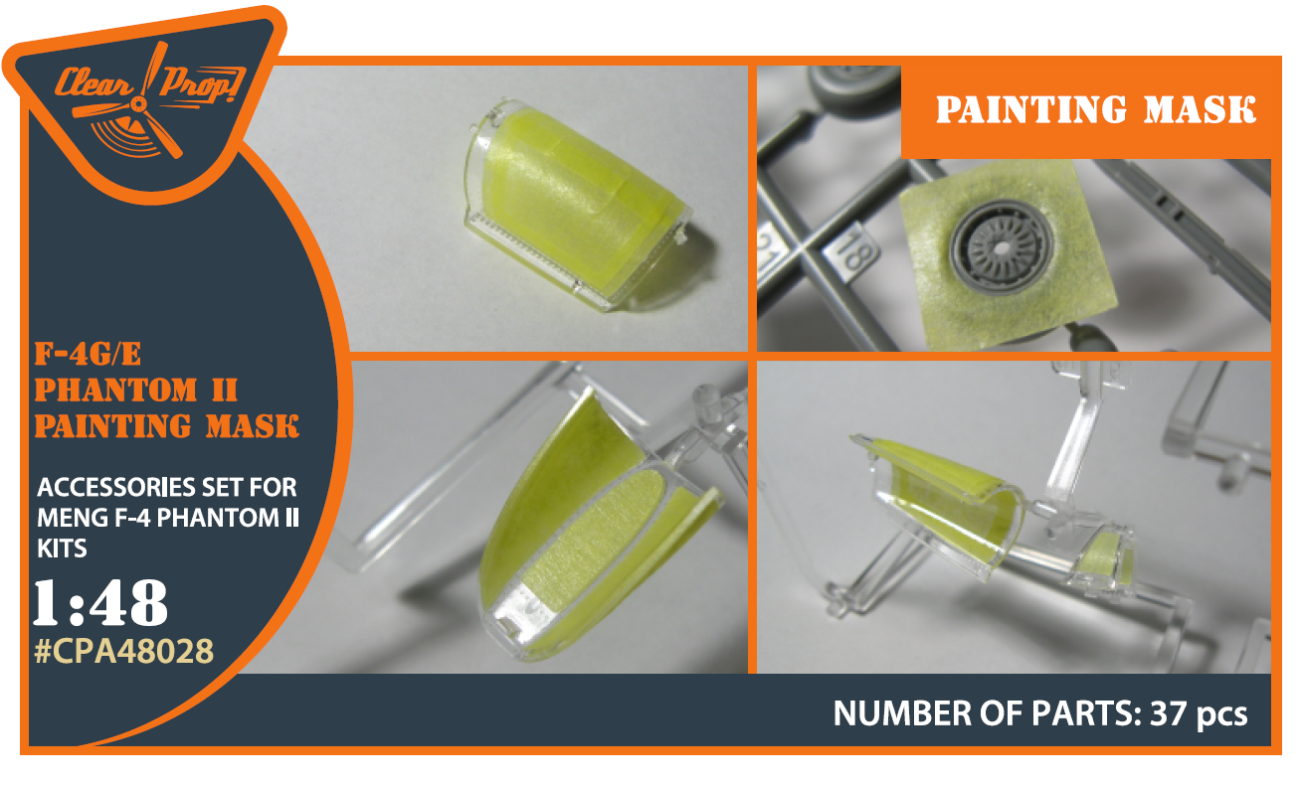 Clear Prop!

PAINTING MASK

21 18

F-4G/E
PHANTOM II
PAINTING MASK

ACCESSORIES SET FOR MENG F-4 PHANTOM II KITS

1:48
#CPA48028

NUMBER OF PARTS: 37 pcs