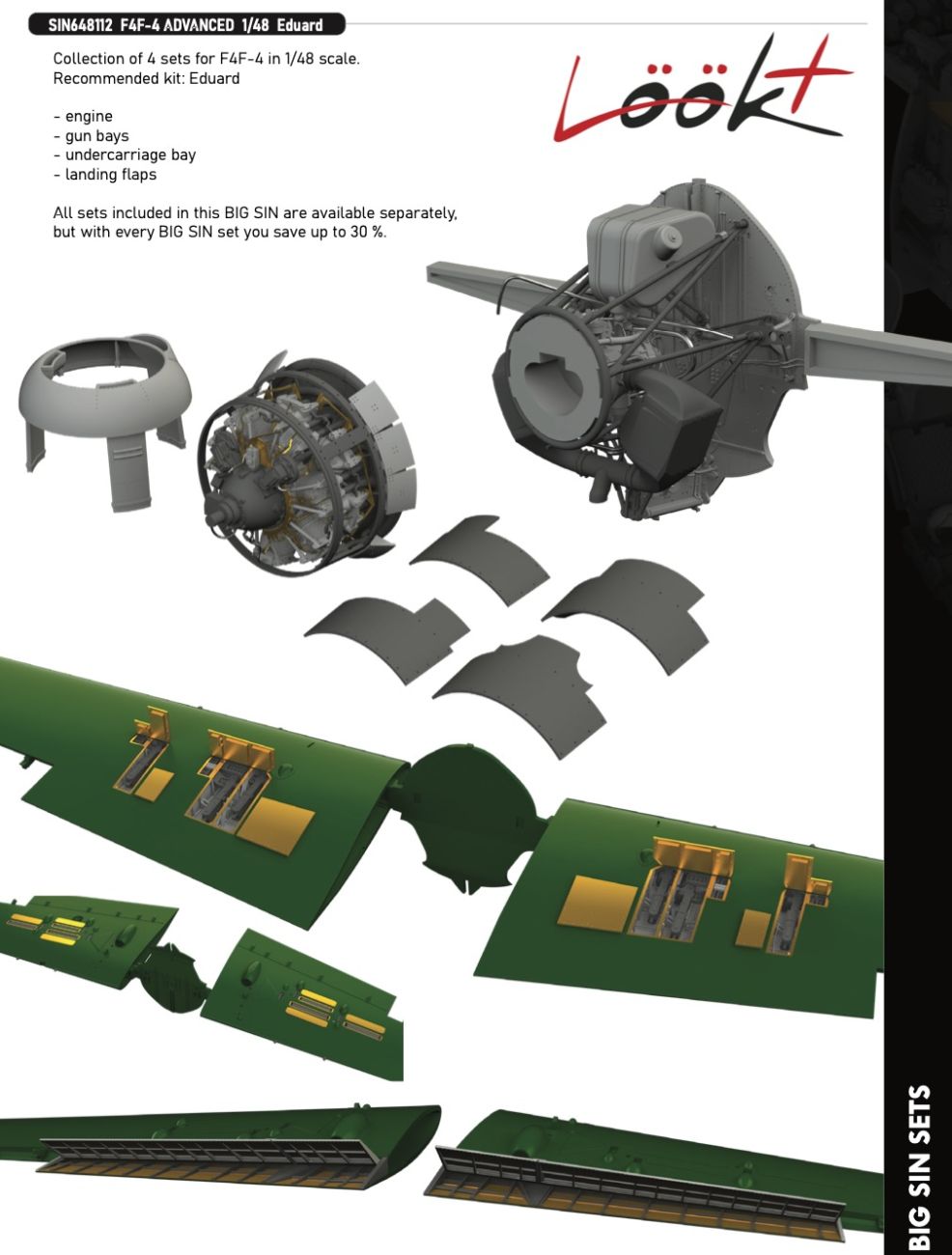 SIN648112 F4F-4 ADVANCED 1/48 Eduard

Collection of 4 sets for F4F-4 in 1/48 scale.
Recommended kit: Eduard

- engine
- gun bays
- undercarriage bay
- landing flaps

All sets included in this BIG SIN are available separately, but with every BIG SIN set you save up to 30 %.

Löökt

BIG SIN SETS