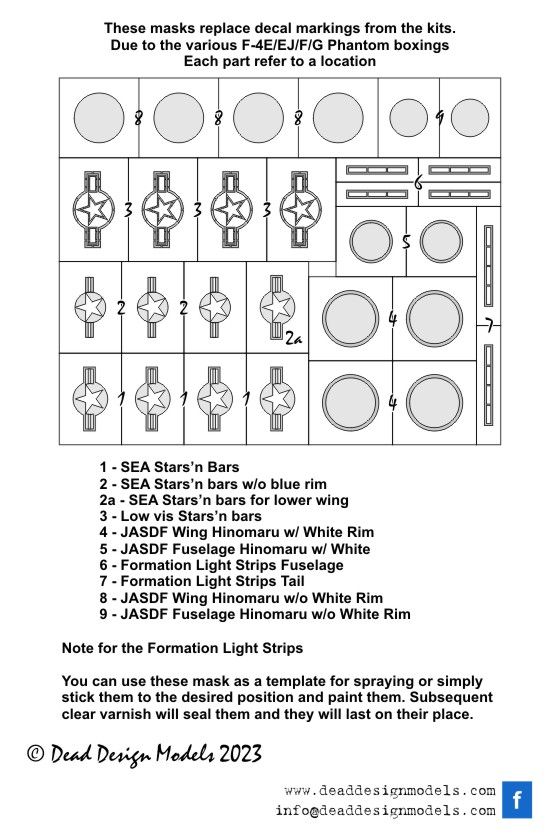 These masks replace decal markings from the kits.
Due to the various F-4E/EJ/F/G Phantom boxings
Each part refer to a location

8 8 8 9

3 3 3 6

5

2 2 2a 4 7

1 1 1 4

1 - SEA Stars'n Bars
2 - SEA Stars'n bars w/o blue rim
2a - SEA Stars'n bars for lower wing
3 - Low vis Stars'n bars
4 - JASDF Wing Hinomaru w/ White Rim
5 - JASDF Fuselage Hinomaru w/ White
6 - Formation Light Strips Fuselage
7 - Formation Light Strips Tail
8 - JASDF Wing Hinomaru w/o White Rim
9 - JASDF Fuselage Hinomaru w/o White Rim

Note for the Formation Light Strips

You can use these mask as a template for spraying or simply stick them to the desired position and paint them. Subsequent clear varnish will seal them and they will last on their place.

© Dead Design Models 2023

www.deaddesignmodels.com
info@deaddesignmodels.com

f