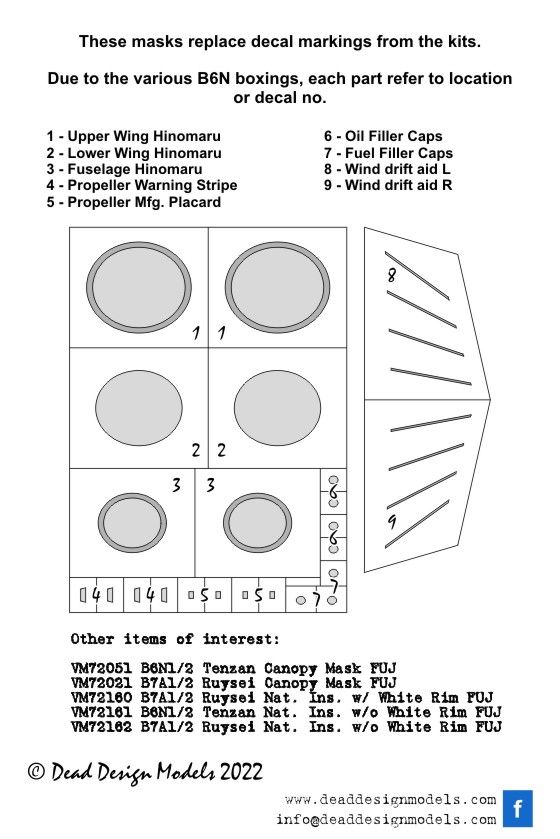 These masks replace decal markings from the kits.

Due to the various B6N boxings, each part refer to location or decal no.

1 - Upper Wing Hinomaru
2 - Lower Wing Hinomaru
3 - Fuselage Hinomaru
4 - Propeller Warning Stripe
5 - Propeller Mfg. Placard

6 - Oil Filler Caps
7 - Fuel Filler Caps
8 - Wind drift aid L
9 - Wind drift aid R

1 1

2 2

3 3

6
6
7

4 4 5 5 7

8

9

Other items of interest:

VM72051 B6N1/2 Tenzan Canopy Mask FUJ
VM72021 B7A1/2 Ruysei Canopy Mask FUJ
VM72160 B7A1/2 Ruysei Nat. Ins. w/ White Rim FUJ
VM72161 B6N1/2 Tenzan Nat. Ins. w/o White Rim FUJ
VM72162 B7A1/2 Ruysei Nat. Ins. w/o White Rim FUJ

© Dead Design Models 2022

www.deaddesignmodels.com
info@deaddesignmodels.com

f