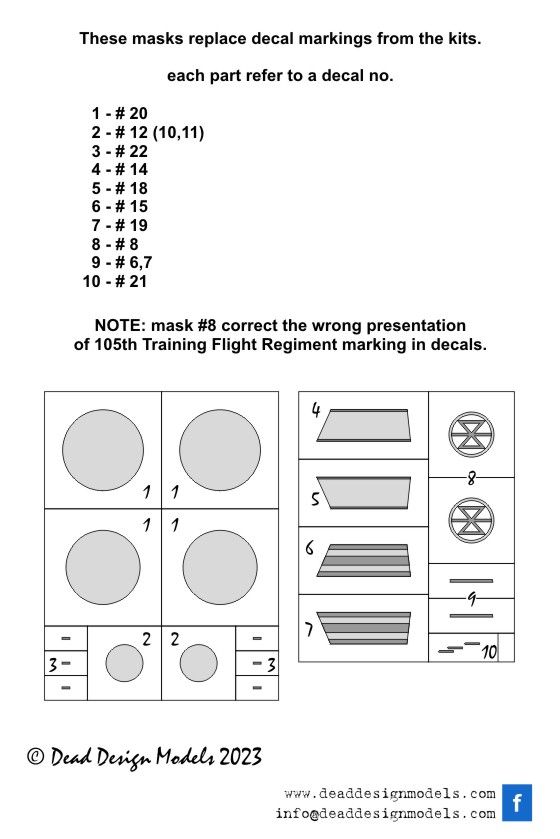 These masks replace decal markings from the kits.

each part refer to a decal no.

1 - # 20
2 - # 12 (10,11)
3 - # 22
4 - # 14
5 - # 18
6 - # 15
7 - # 19
8 - # 8
9 - # 6,7
10 - # 21

NOTE: mask #8 correct the wrong presentation of 105th Training Flight Regiment marking in decals.

1 1
1 1
2 2
3 3
4
5
6
7
8
9
10

© Dead Design Models 2023

www.deaddesignmodels.com
info@deaddesignmodels.com
f