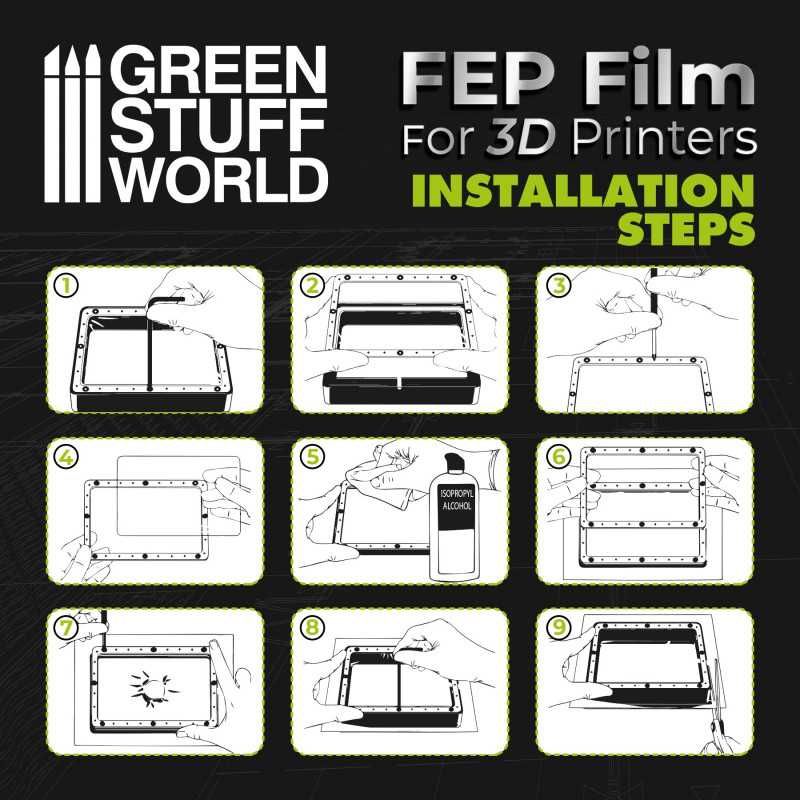 GREEN STUFF WORLD

FEP Film
For 3D Printers
INSTALLATION STEPS

1

2

3

4

5

ISOPROPYL ALCOHOL

6

7

8

9