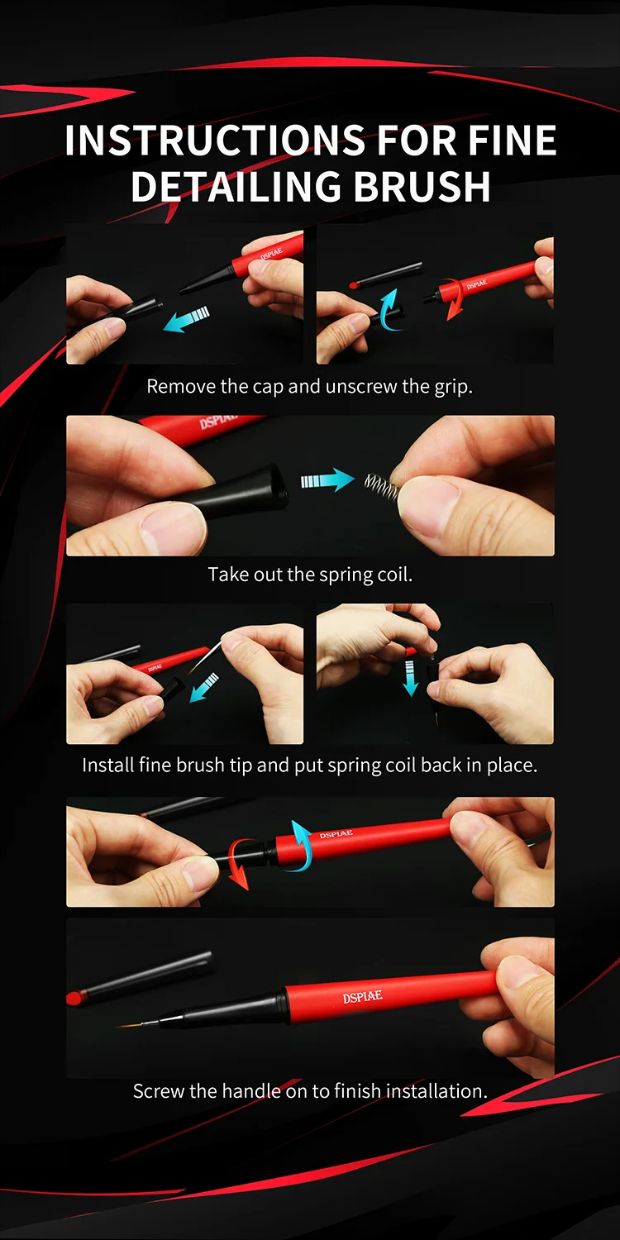 INSTRUCTIONS FOR FINE DETAILING BRUSH

DSPIAE

DSPIAE

Remove the cap and unscrew the grip.

DSPIAE

Take out the spring coil.

DSPIAE

Install fine brush tip and put spring coil back in place.

DSPIAE

DSPIAE

Screw the handle on to finish installation.