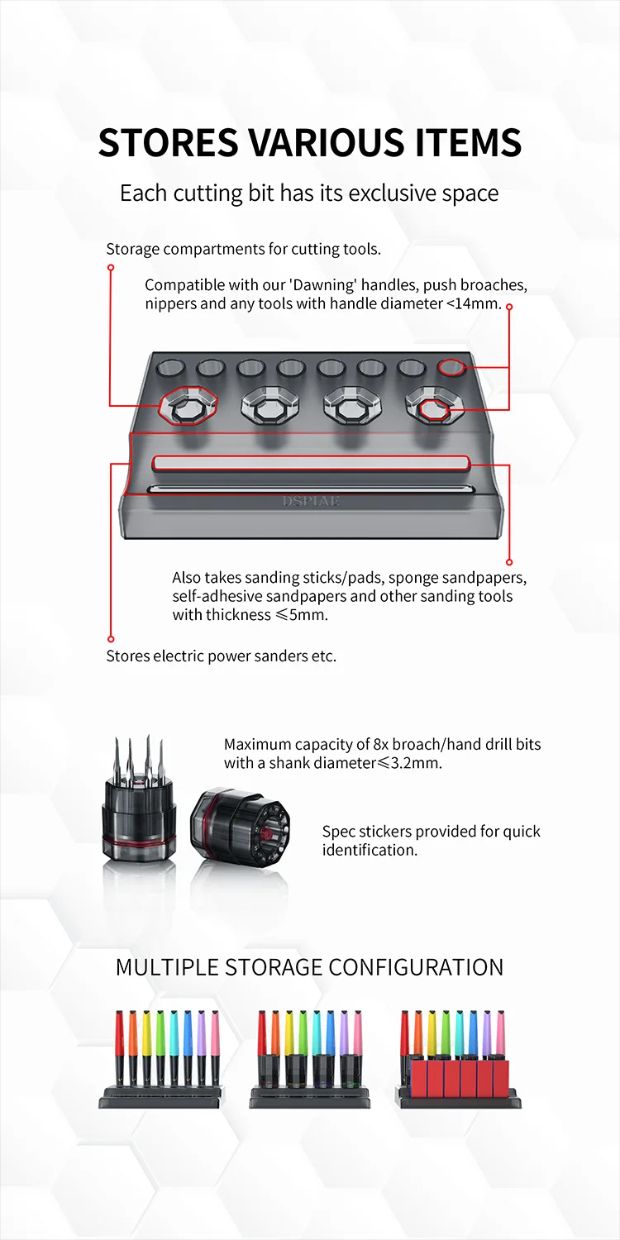 STORES VARIOUS ITEMS

Each cutting bit has its exclusive space

Storage compartments for cutting tools.

Compatible with our 'Dawning' handles, push broaches, nippers and any tools with handle diameter <14mm.

DSPIAE

Also takes sanding sticks/pads, sponge sandpapers, self-adhesive sandpapers and other sanding tools with thickness ≤5mm.

Stores electric power sanders etc.

Maximum capacity of 8x broach/hand drill bits with a shank diameter≤3.2mm.

Spec stickers provided for quick identification.

MULTIPLE STORAGE CONFIGURATION