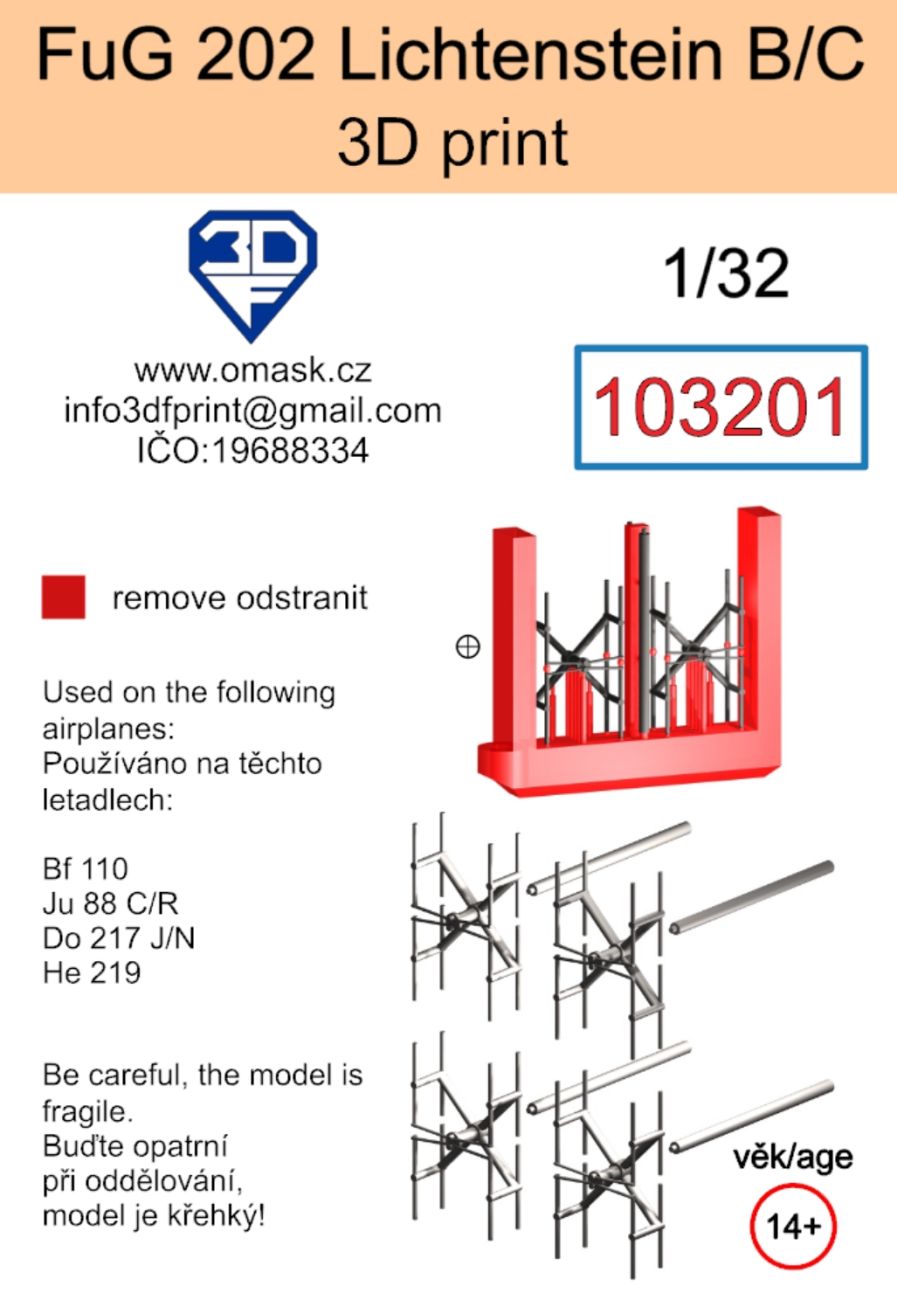 FuG 202 Lichtenstein B/C
3D print

3D F

www.omask.cz
info3dfprint@gmail.com
IČO:19688334

1/32

103201

remove odstranit

Used on the following airplanes:
Používáno na těchto letadlech:

Bf 110
Ju 88 C/R
Do 217 J/N
He 219

Be careful, the model is fragile.
Buďte opatrní při oddělování, model je křehký!

věk/age
14+