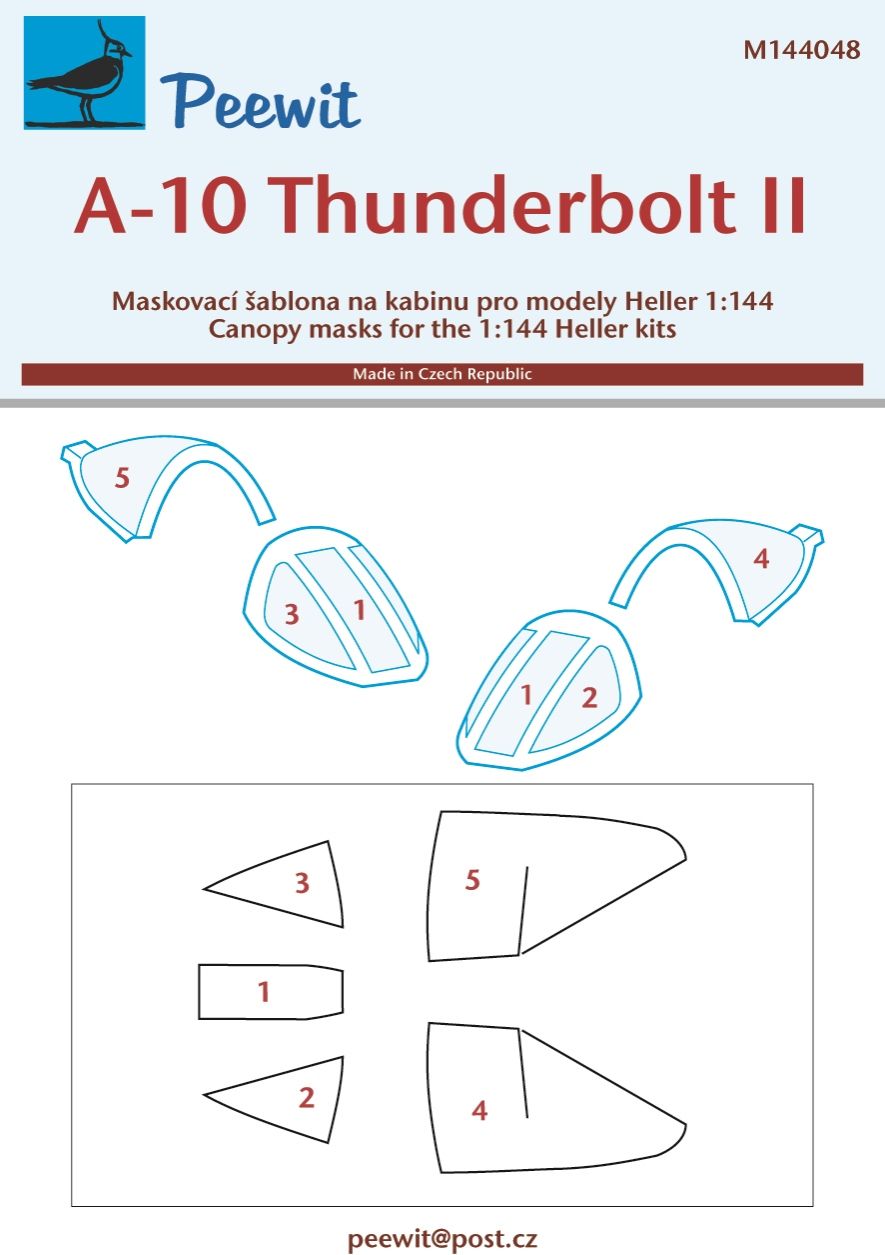 Peewit

M144048

A-10 Thunderbolt II

Maskovací šablona na kabinu pro modely Heller 1:144
Canopy masks for the 1:144 Heller kits

Made in Czech Republic

5

3 1

4

1 2

3

5

1

2

4

peewit@post.cz