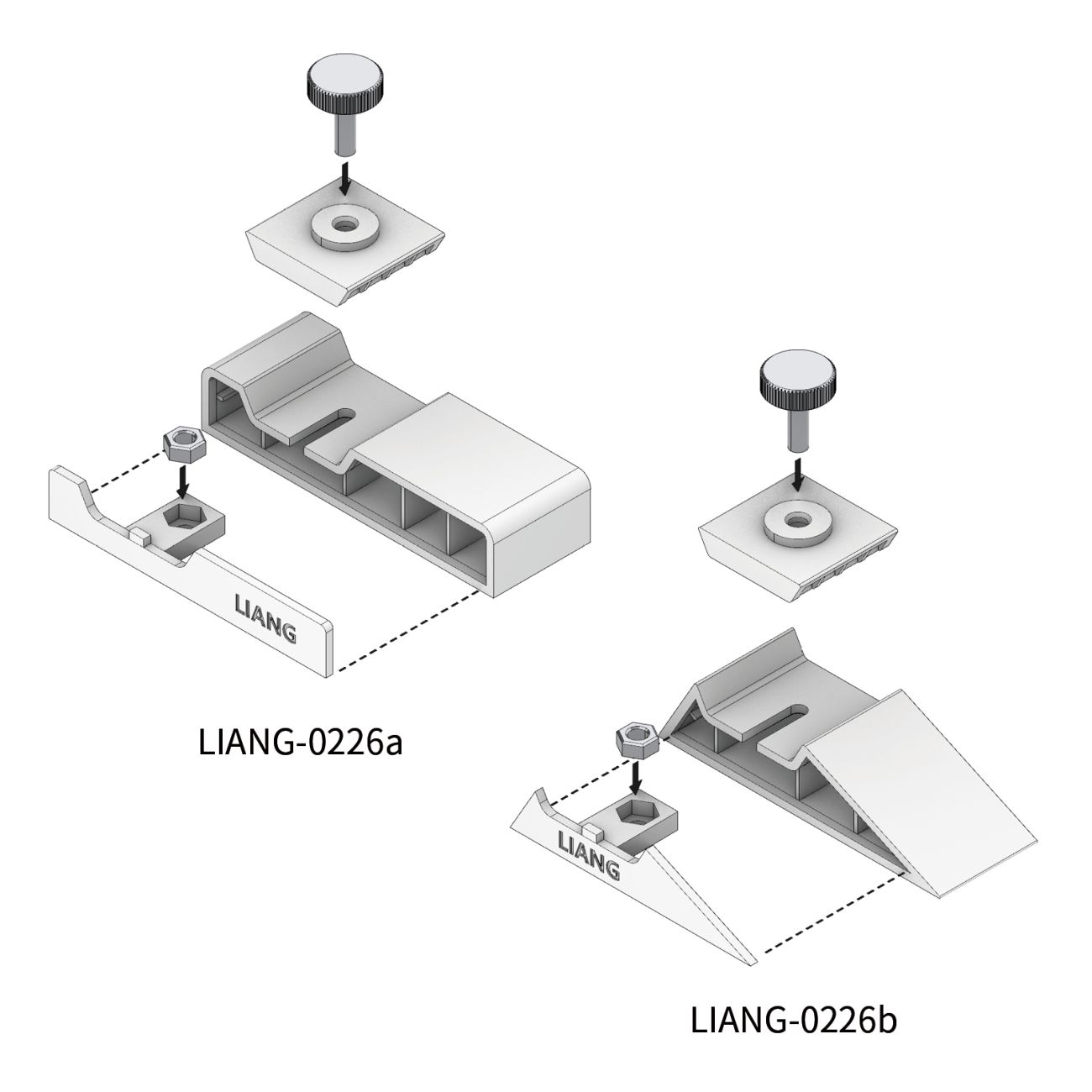 LIANG

LIANG-0226a

LIANG

LIANG-0226b