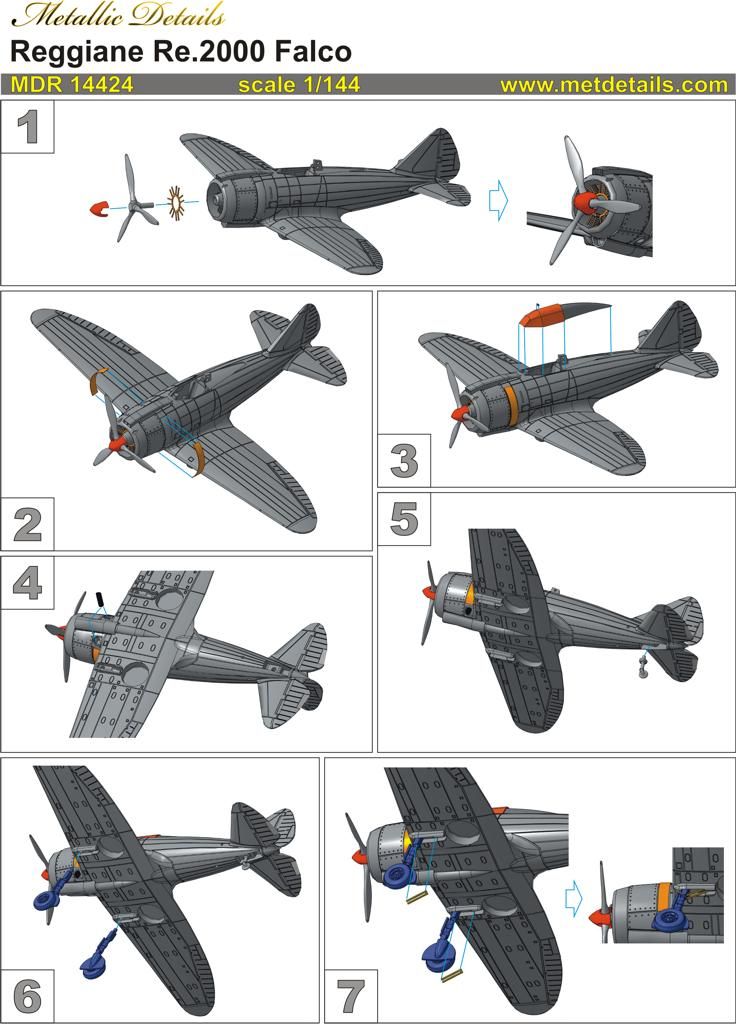 Metallic Details
Reggiane Re.2000 Falco
MDR 14424 scale 1/144 www.metdetails.com

1

2

3

4

5

6

7