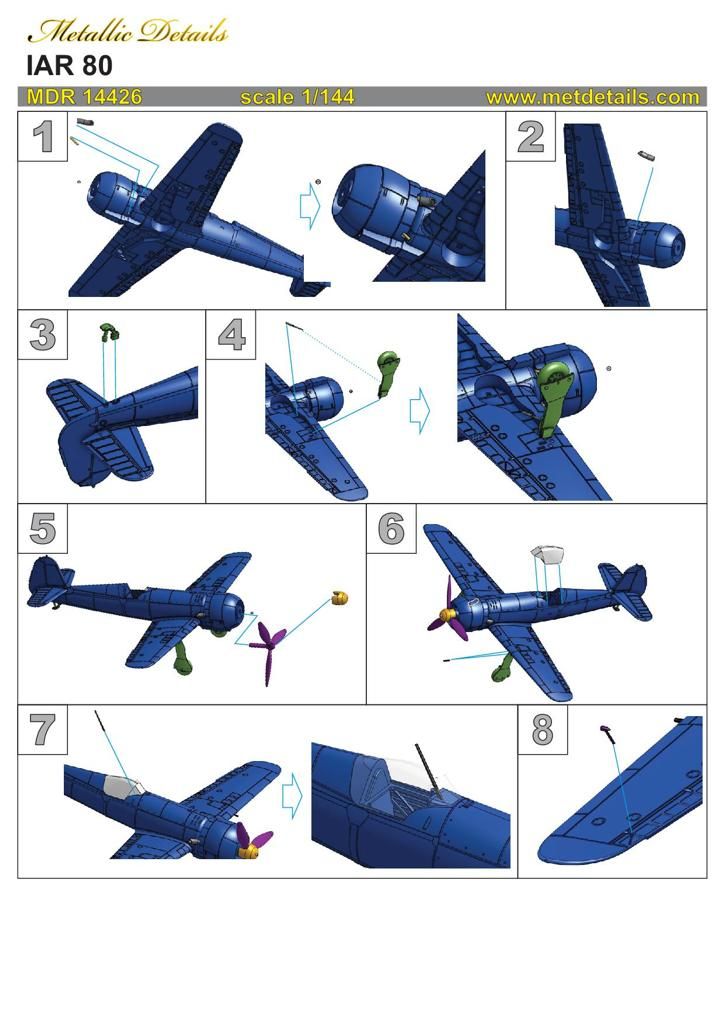 Metallic Details
IAR 80
MDR 14426 scale 1/144 www.metdetails.com
1
2
3
4
5
6
7
8