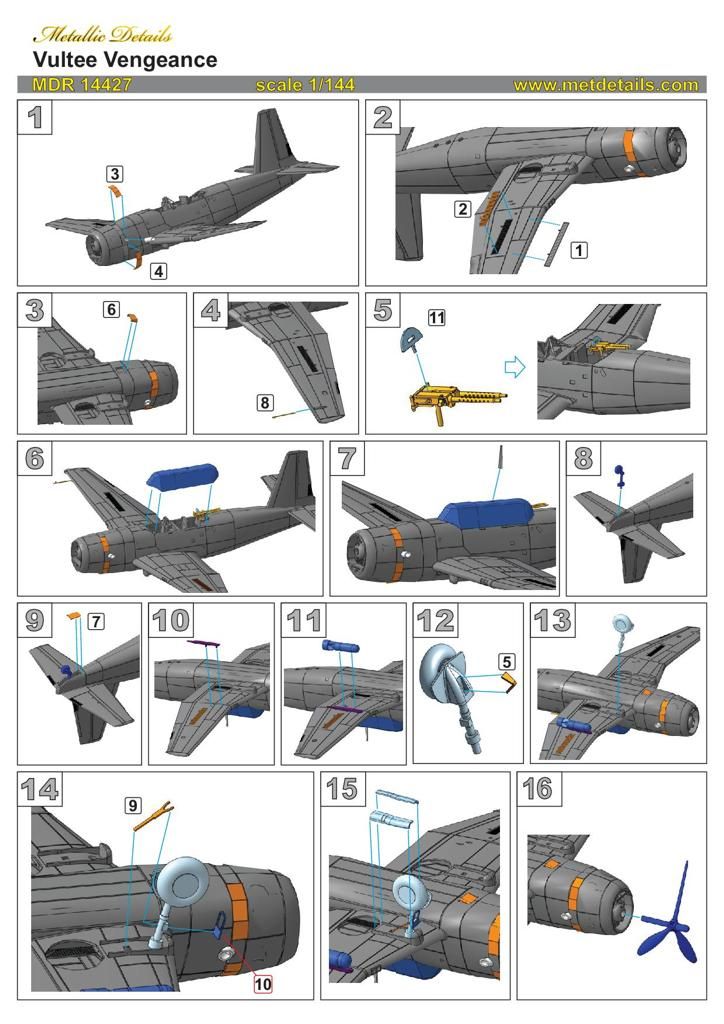 Metallic Details
Vultee Vengeance

MDR 14427 scale 1/144 www.metdetails.com

1
3
4

2
2
1

3
6

4
8

5
11

6

7

8

9
7

10

11

12
5

13

14
9
10

15

16