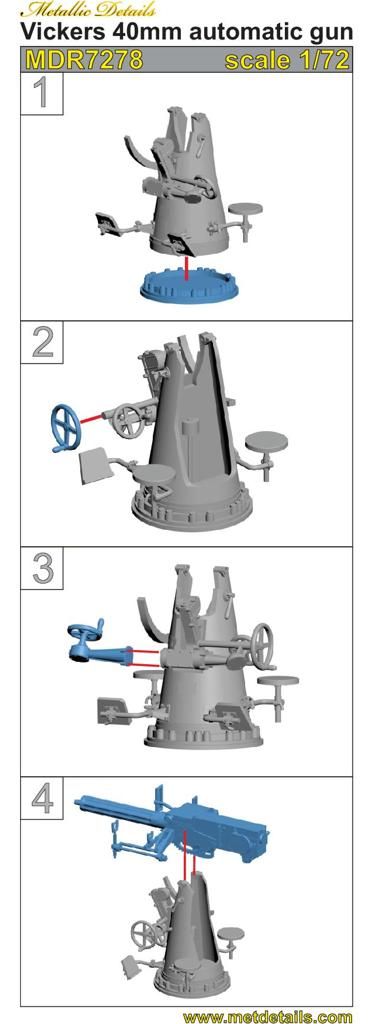 Metallic Details
Vickers 40mm automatic gun
MDR7278 scale 1/72

1

2

3

4

www.metdetails.com