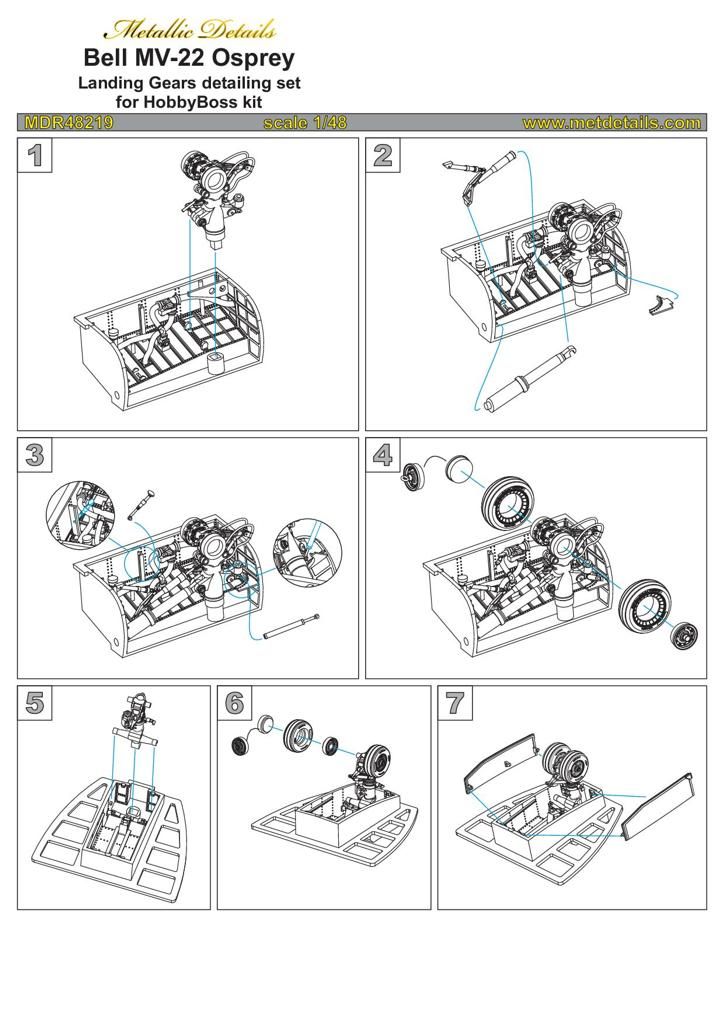 Metallic Details
Bell MV-22 Osprey
Landing Gears detailing set for HobbyBoss kit

MDR48219 scale 1/48 www.metdetails.com

1

2

3

4

5

6

7