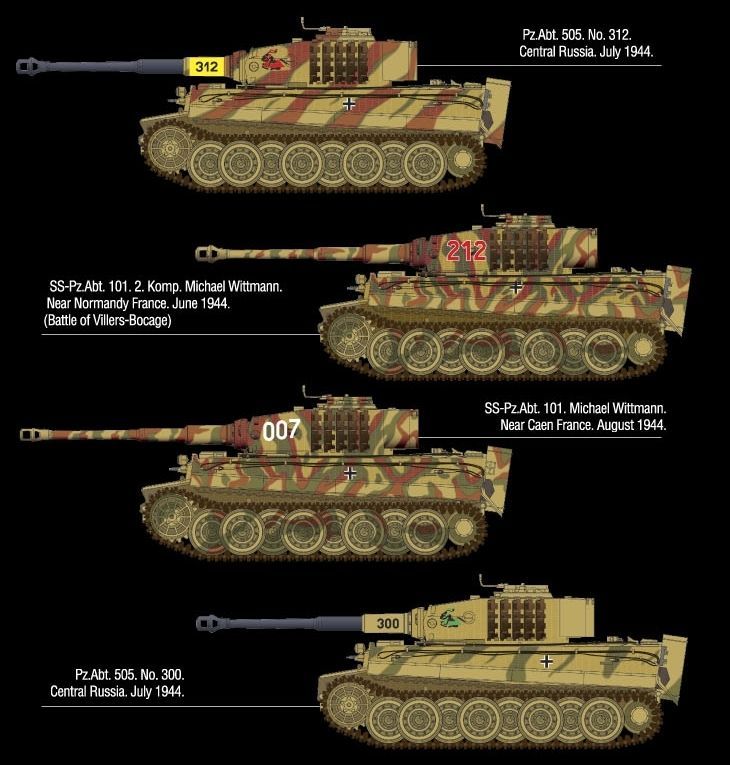 312

Pz.Abt. 505. No. 312.
Central Russia. July 1944.

212

SS-Pz.Abt. 101. 2. Komp. Michael Wittmann.
Near Normandy France. June 1944.
(Battle of Villers-Bocage)

007

SS-Pz.Abt. 101. Michael Wittmann.
Near Caen France. August 1944.

300

Pz.Abt. 505. No. 300.
Central Russia. July 1944.