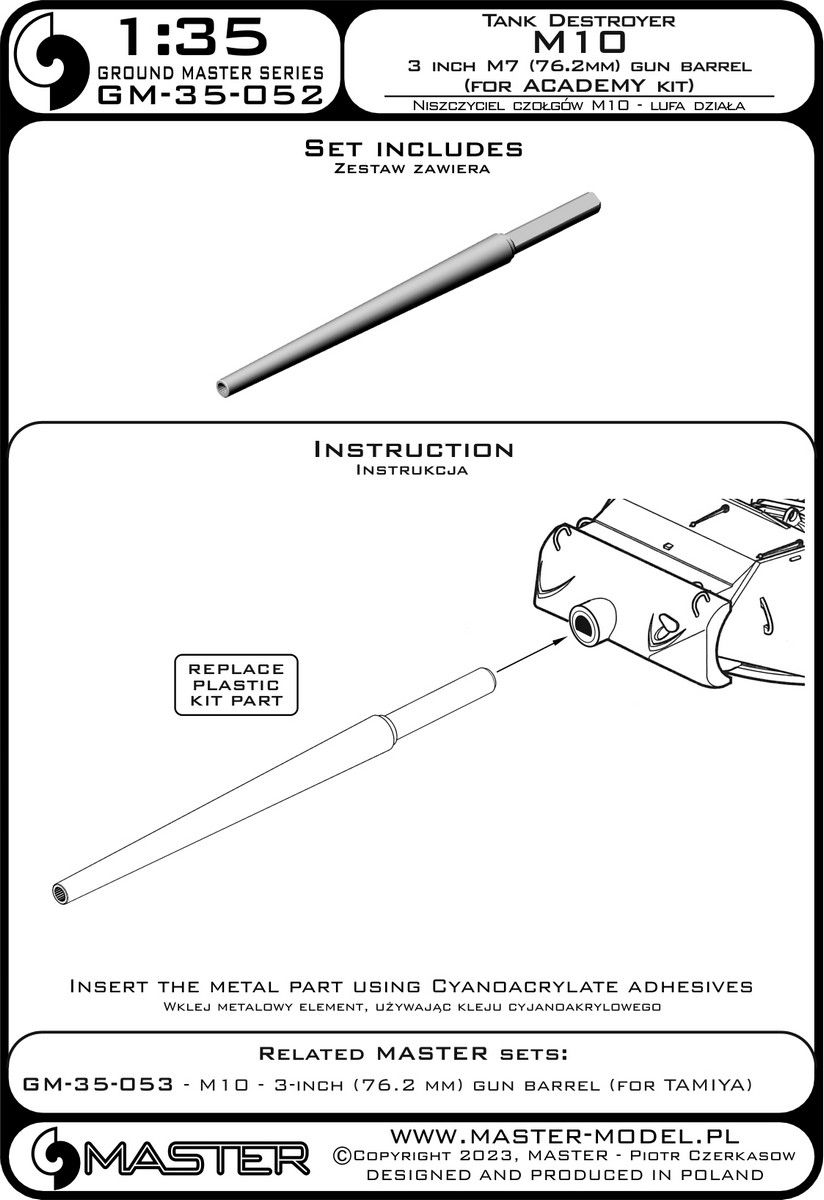 1:35
GROUND MASTER SERIES
GM-35-052

Tank Destroyer
M10
3 inch M7 (76.2mm) gun barrel
(for ACADEMY kit)
Niszczyciel czołgów M10 - lufa działa

Set includes
Zestaw zawiera

Instruction
Instrukcja

REPLACE PLASTIC KIT PART

Insert the metal part using Cyanoacrylate adhesives
Wklej metalowy element, używając kleju cyjanoakrylowego

Related MASTER sets:
GM-35-053 - M10 - 3-inch (76.2 mm) gun barrel (for TAMIYA)

MASTER
WWW.MASTER-MODEL.PL
©Copyright 2023, MASTER - Piotr Czerkasow
DESIGNED AND PRODUCED IN POLAND