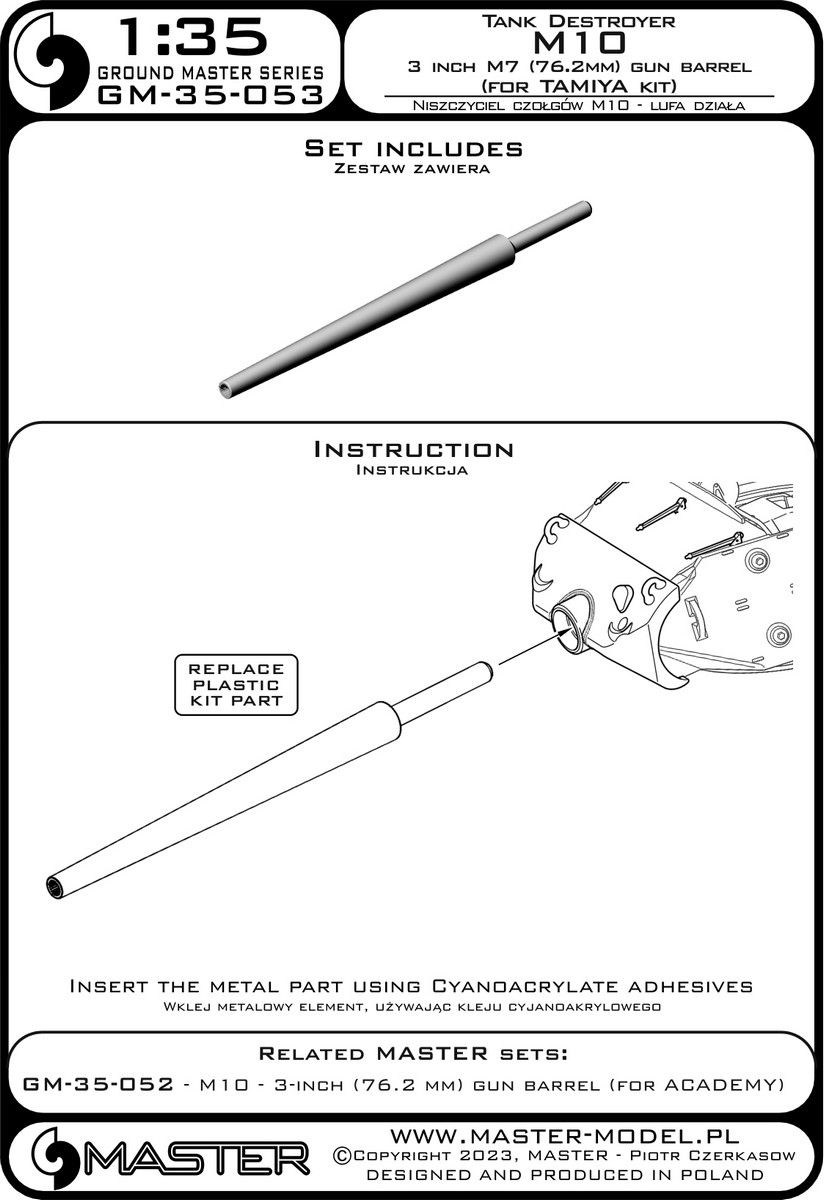 1:35
GROUND MASTER SERIES
GM-35-053

Tank Destroyer
M10
3 inch M7 (76.2mm) gun barrel
(for TAMIYA kit)
Niszczyciel czołgów M10 - lufa działa

Set includes
Zestaw zawiera

Instruction
Instrukcja

REPLACE PLASTIC KIT PART

Insert the metal part using Cyanoacrylate adhesives
Wklej metalowy element, używając kleju cyjanoakrylowego

Related MASTER sets:
GM-35-052 - M10 - 3-inch (76.2 mm) gun barrel (for ACADEMY)

MASTER
WWW.MASTER-MODEL.PL
©Copyright 2023, MASTER - Piotr Czerkasow
DESIGNED AND PRODUCED IN POLAND