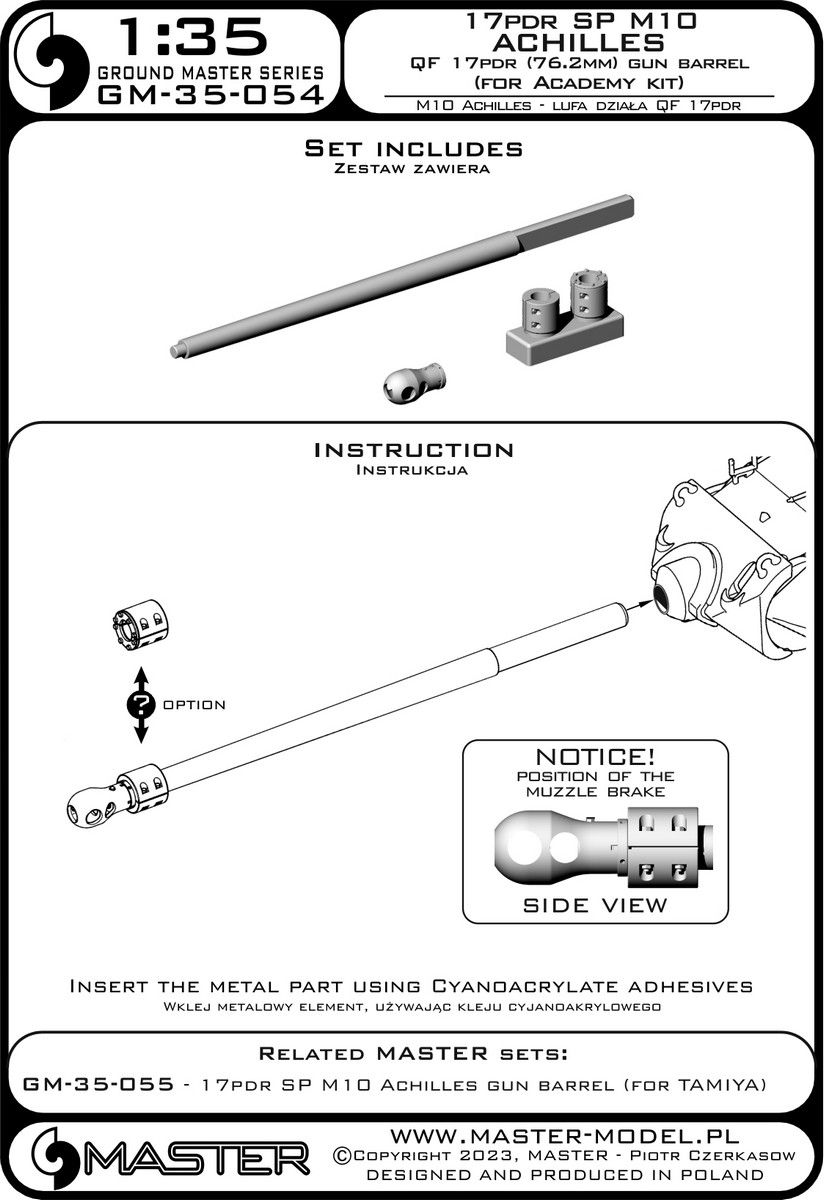 1:35
GROUND MASTER SERIES
GM-35-054

17pdr SP M10
ACHILLES
QF 17pdr (76.2mm) gun barrel
(for Academy kit)
M10 Achilles - lufa działa QF 17pdr

Set includes
Zestaw zawiera

Instruction
Instrukcja

? OPTION

NOTICE!
POSITION OF THE MUZZLE BRAKE
SIDE VIEW

Insert the metal part using Cyanoacrylate adhesives
Wklej metalowy element, używając kleju cyjanoakrylowego

Related MASTER sets:
GM-35-055 - 17pdr SP M10 Achilles gun barrel (for TAMIYA)

MASTER
WWW.MASTER-MODEL.PL
©Copyright 2023, MASTER - Piotr Czerkasow
DESIGNED AND PRODUCED IN POLAND