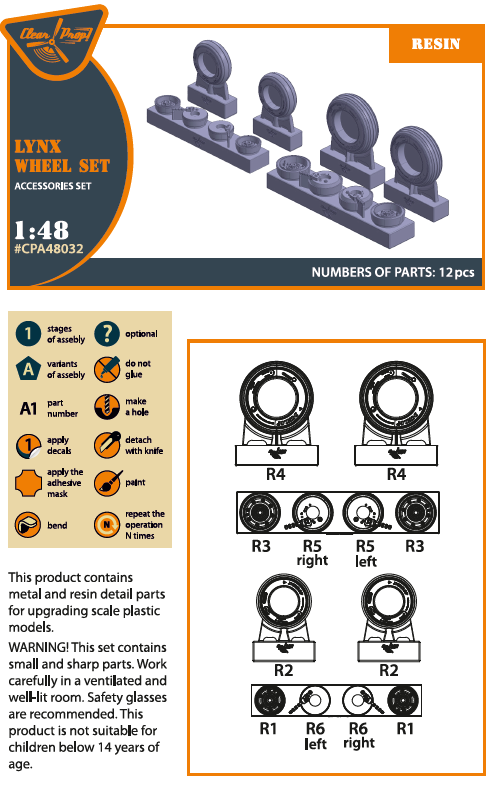 Clear Prop!

RESIN

LYNX WHEEL SET
ACCESSORIES SET

1:48
#CPA48032

NUMBERS OF PARTS: 12 pcs

1 stages of assebly
? optional
A variants of assebly
do not glue
A1 part number
make a hole
1 apply decals
detach with knife
apply the adhesive mask
paint
bend
N repeat the operation N times

This product contains metal and resin detail parts for upgrading scale plastic models.

WARNING! This set contains small and sharp parts. Work carefully in a ventilated and well-lit room. Safety glasses are recommended. This product is not suitable for children below 14 years of age.

R4
R4
R3
R5 right
R5 left
R3
R2
R2
R1
R6 left
R6 right
R1