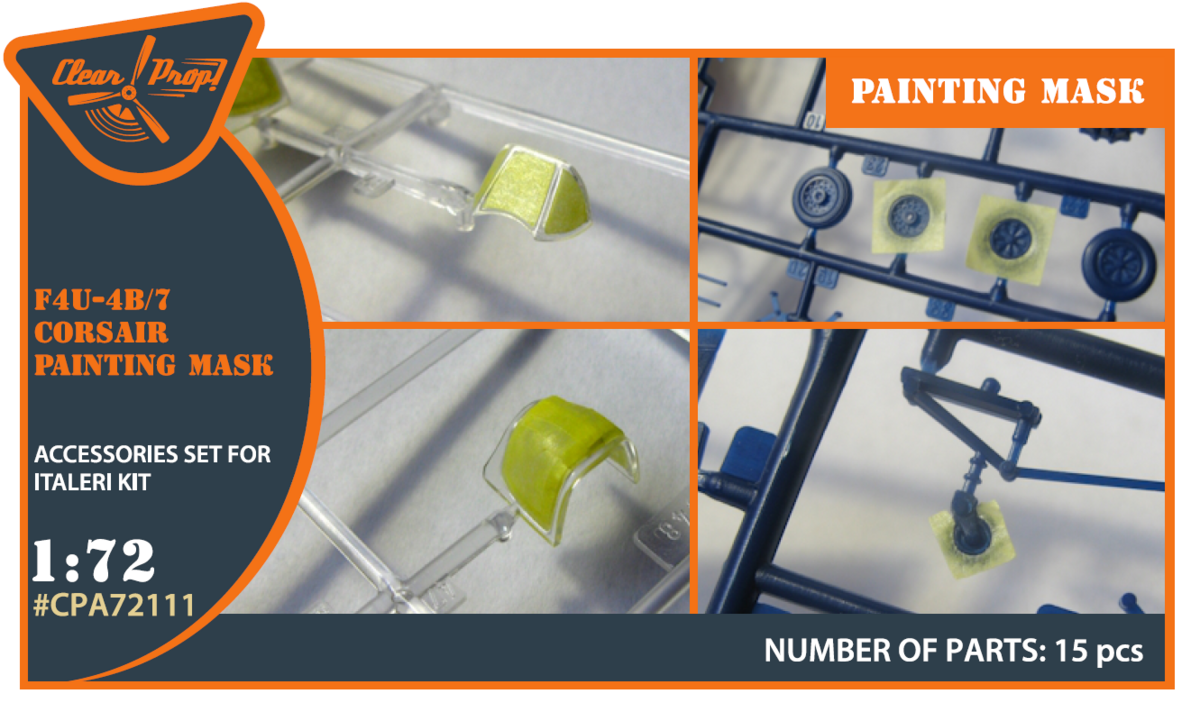 Clear Prop!

PAINTING MASK

F4U-4B/7
CORSAIR
PAINTING MASK

ACCESSORIES SET FOR ITALERI KIT

1:72
#CPA72111

NUMBER OF PARTS: 15 pcs