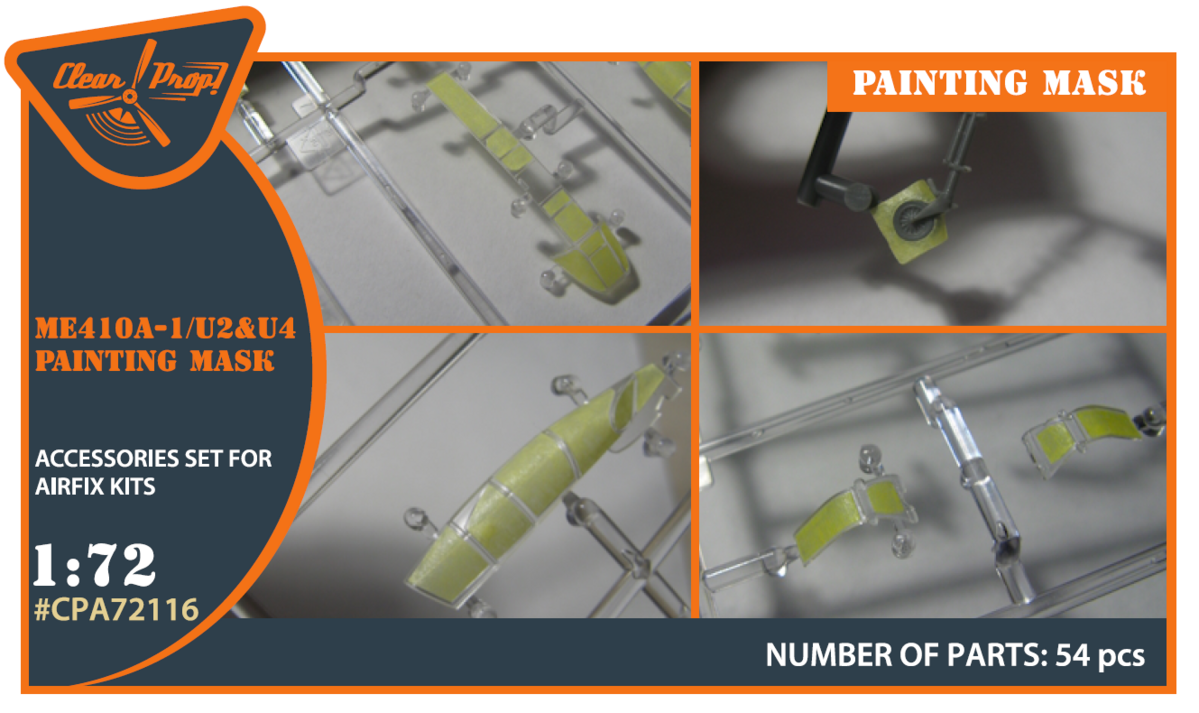 Clear Prop!

PAINTING MASK

ME410A-1/U2&U4
PAINTING MASK

ACCESSORIES SET FOR AIRFIX KITS

1:72
#CPA72116

NUMBER OF PARTS: 54 pcs