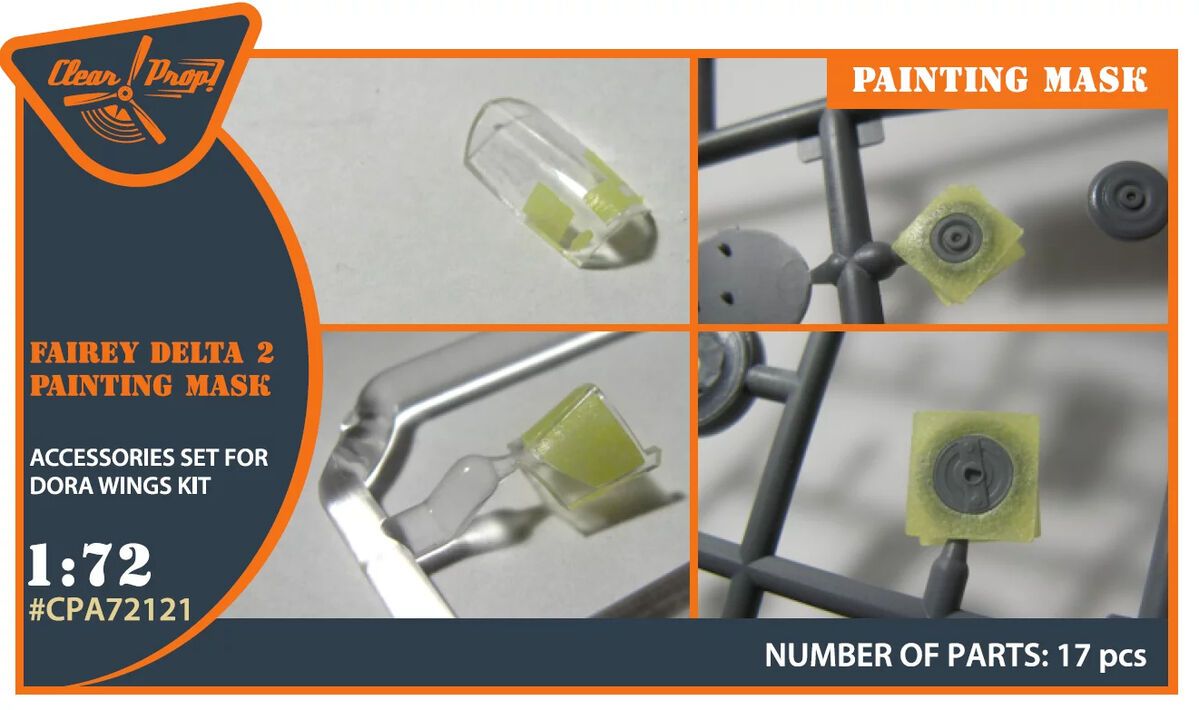 Clear Prop!

PAINTING MASK

FAIREY DELTA 2
PAINTING MASK

ACCESSORIES SET FOR DORA WINGS KIT

1:72
#CPA72121

NUMBER OF PARTS: 17 pcs