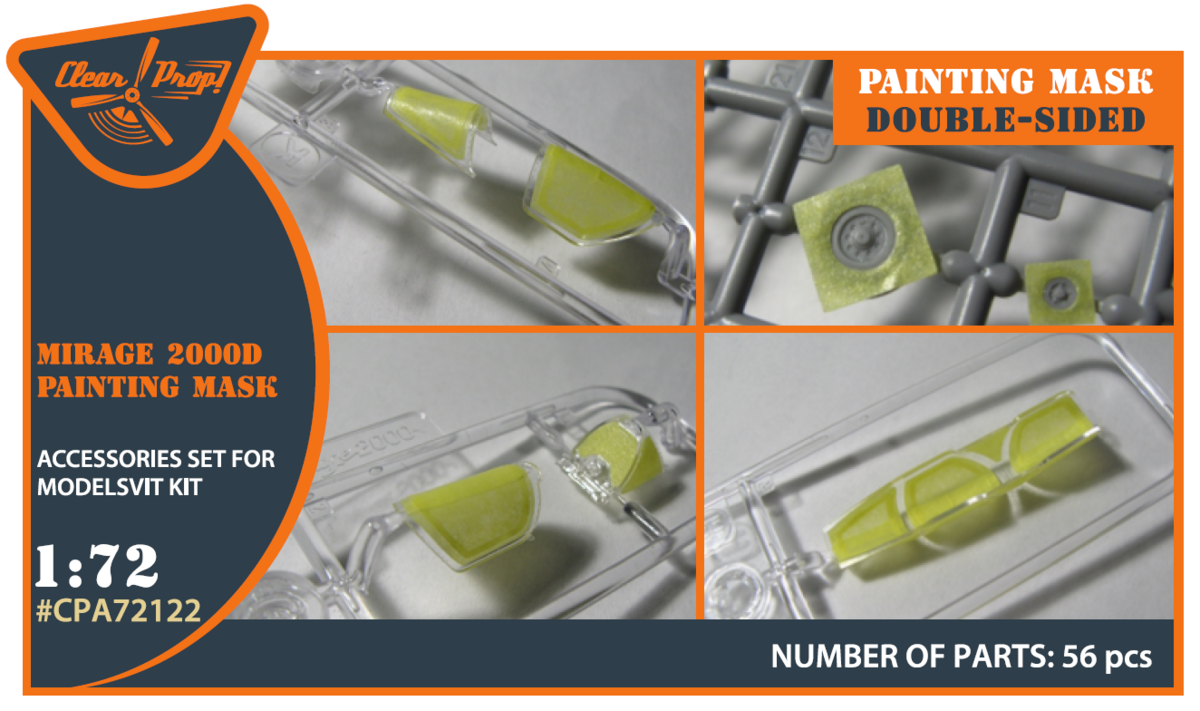 Clear Prop!

PAINTING MASK
DOUBLE-SIDED

MIRAGE 2000D
PAINTING MASK

ACCESSORIES SET FOR MODELSVIT KIT

1:72
#CPA72122

NUMBER OF PARTS: 56 pcs