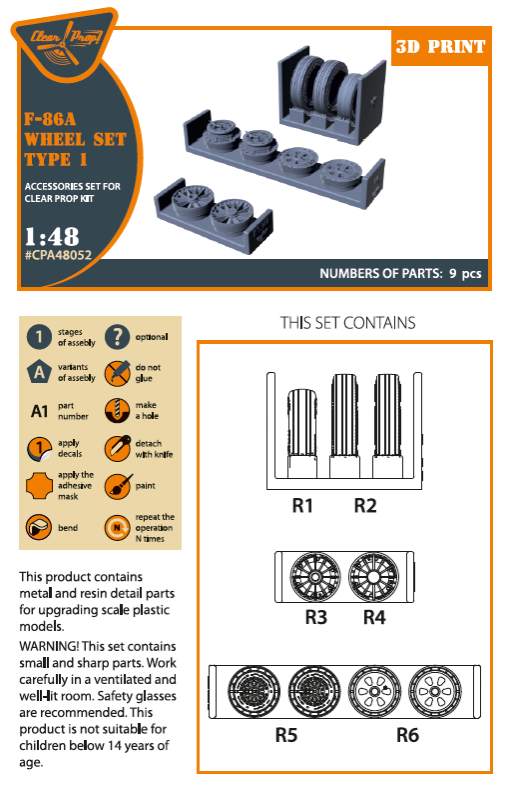 Clear Prop!

3D PRINT

F-86A WHEEL SET TYPE 1

ACCESSORIES SET FOR CLEAR PROP KIT

1:48
#CPA48052

NUMBERS OF PARTS: 9 pcs

1 stages of assebly
? optional
A variants of assebly
do not glue
A1 part number
make a hole
1 apply decals
detach with knife
apply the adhesive mask
paint
bend
N repeat the operation N times

This product contains metal and resin detail parts for upgrading scale plastic models.

WARNING! This set contains small and sharp parts. Work carefully in a ventilated and well-lit room. Safety glasses are recommended. This product is not suitable for children below 14 years of age.

THIS SET CONTAINS

R1 R2

R3 R4

R5 R6