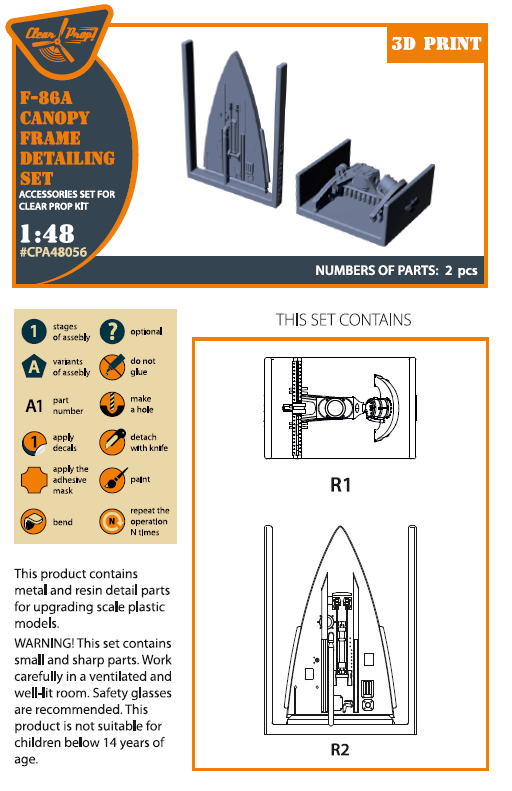 Clear Prop!

3D PRINT

F-86A CANOPY FRAME DETAILING SET

ACCESSORIES SET FOR CLEAR PROP KIT

1:48

#CPA48056

NUMBERS OF PARTS: 2 pcs

1 stages of assebly

? optional

A variants of assebly

do not glue

A1 part number

make a hole

1 apply decals

detach with knife

apply the adhesive mask

paint

bend

N repeat the operation N times

This product contains metal and resin detail parts for upgrading scale plastic models.

WARNING! This set contains small and sharp parts. Work carefully in a ventilated and well-lit room. Safety glasses are recommended. This product is not suitable for children below 14 years of age.

THIS SET CONTAINS

R1

R2