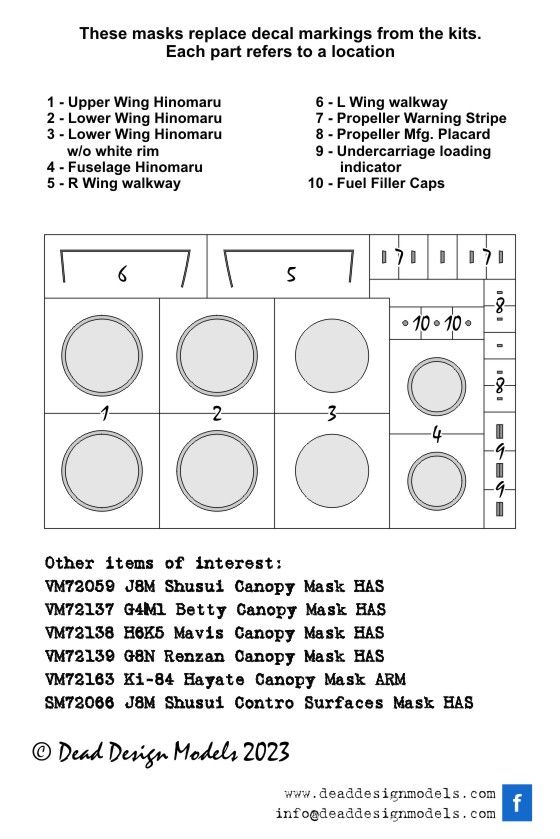 These masks replace decal markings from the kits.
Each part refers to a location

1 - Upper Wing Hinomaru
2 - Lower Wing Hinomaru
3 - Lower Wing Hinomaru w/o white rim
4 - Fuselage Hinomaru
5 - R Wing walkway

6 - L Wing walkway
7 - Propeller Warning Stripe
8 - Propeller Mfg. Placard
9 - Undercarriage loading indicator
10 - Fuel Filler Caps

6
5
7
7
8
10
10
8
1
2
3
4
9
9

Other items of interest:
VM72059 J8M Shusui Canopy Mask HAS
VM72137 G4M1 Betty Canopy Mask HAS
VM72138 H6K5 Mavis Canopy Mask HAS
VM72139 G8N Renzan Canopy Mask HAS
VM72163 Ki-84 Hayate Canopy Mask ARM
SM72066 J8M Shusui Contro Surfaces Mask HAS

© Dead Design Models 2023

www.deaddesignmodels.com
info@deaddesignmodels.com
f