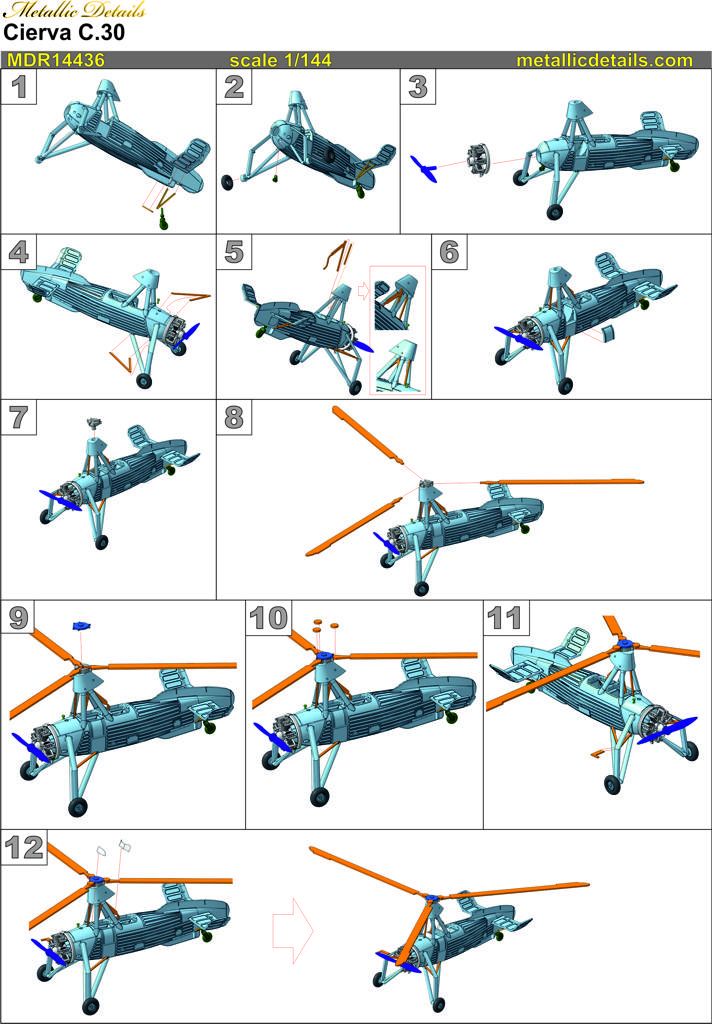 Metallic Details
Cierva C.30

MDR14436 scale 1/144 metallicdetails.com

1

2

3

4

5

6

7

8

9

10

11

12