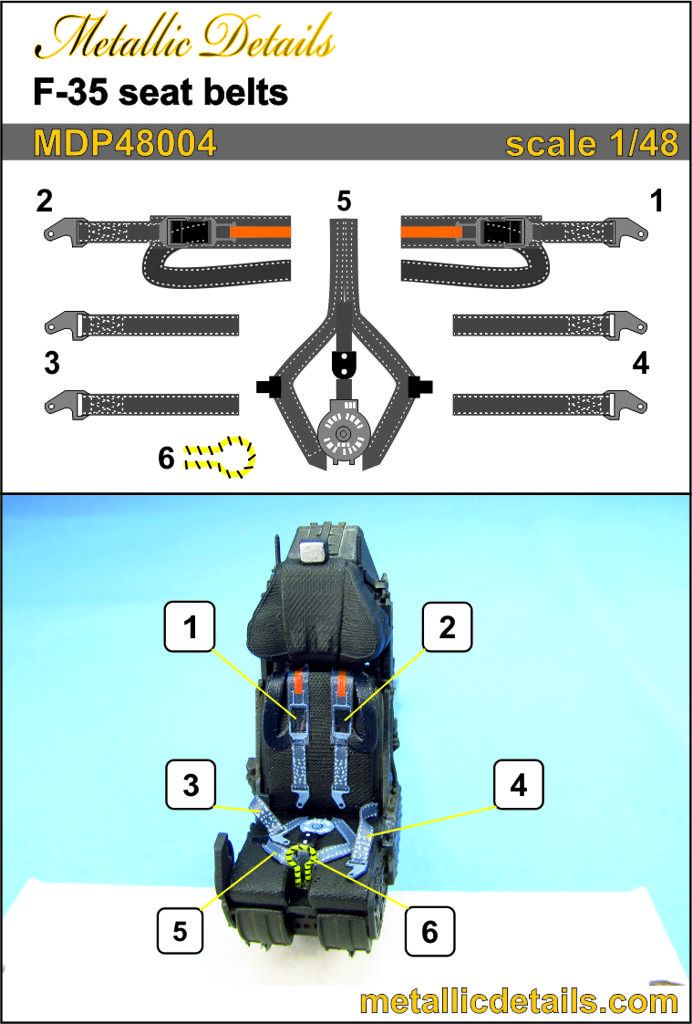 Metallic Details

F-35 seat belts

MDP48004

scale 1/48

2

5

1

3

4

6

1

2

3

4

5

6

metallicdetails.com