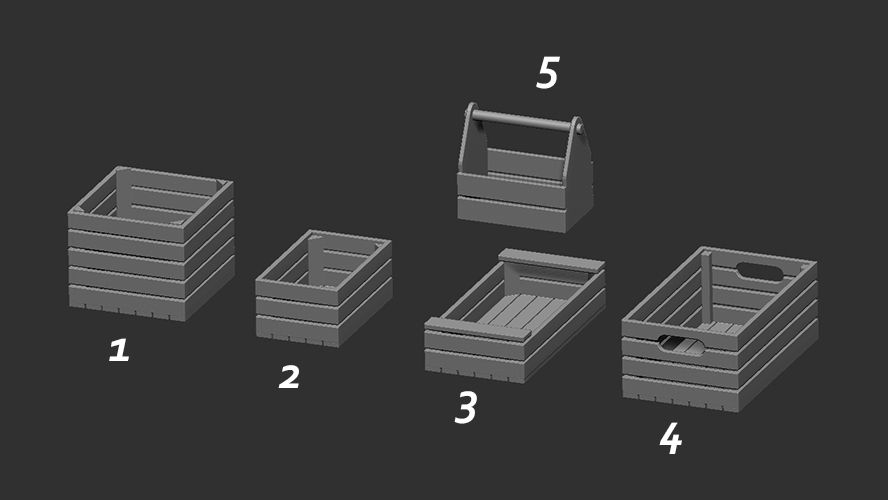 5

1

2

3

4