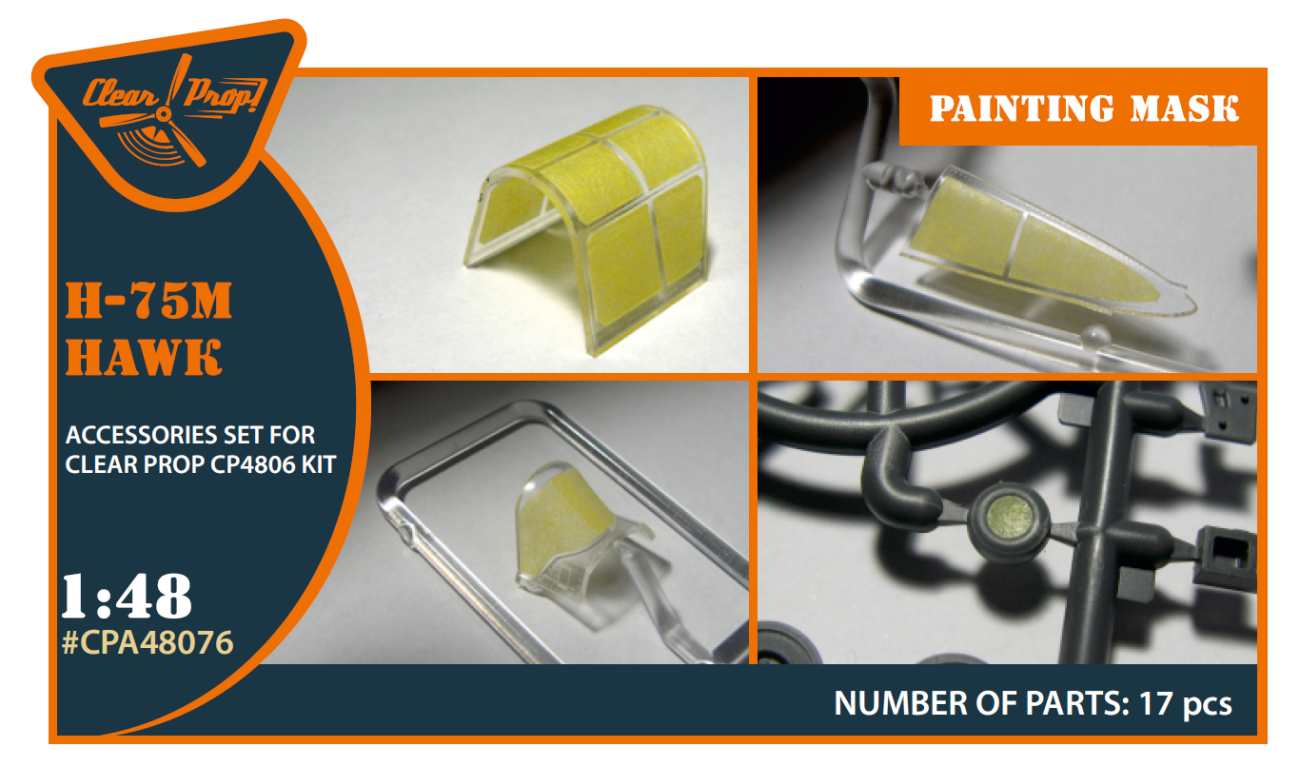 Clear Prop!

PAINTING MASK

H-75M HAWK

ACCESSORIES SET FOR CLEAR PROP CP4806 KIT

1:48
#CPA48076

NUMBER OF PARTS: 17 pcs