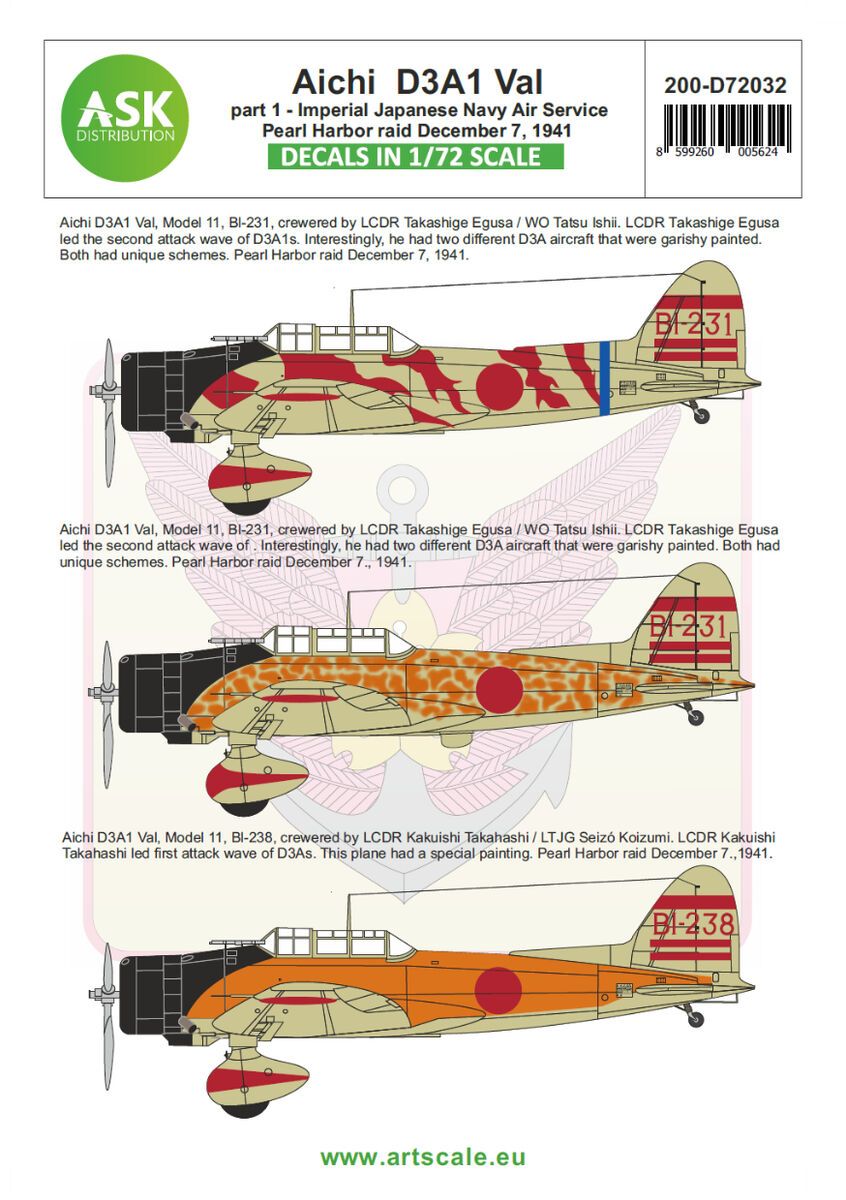 ASK
DISTRIBUTION

Aichi D3A1 Val
part 1 - Imperial Japanese Navy Air Service
Pearl Harbor raid December 7, 1941
DECALS IN 1/72 SCALE

200-D72032

8 599260 005624

Aichi D3A1 Val, Model 11, BI-231, crewered by LCDR Takashige Egusa / WO Tatsu Ishii. LCDR Takashige Egusa led the second attack wave of D3A1s. Interestingly, he had two different D3A aircraft that were garishy painted. Both had unique schemes. Pearl Harbor raid December 7, 1941.

BI-231

Aichi D3A1 Val, Model 11, BI-231, crewered by LCDR Takashige Egusa / WO Tatsu Ishii. LCDR Takashige Egusa led the second attack wave of . Interestingly, he had two different D3A aircraft that were garishy painted. Both had unique schemes. Pearl Harbor raid December 7., 1941.

BI-231

Aichi D3A1 Val, Model 11, BI-238, crewered by LCDR Kakuishi Takahashi / LTJG Seizó Koizumi. LCDR Kakuishi Takahashi led first attack wave of D3As. This plane had a special painting. Pearl Harbor raid December 7.,1941.

BI-238

www.artscale.eu