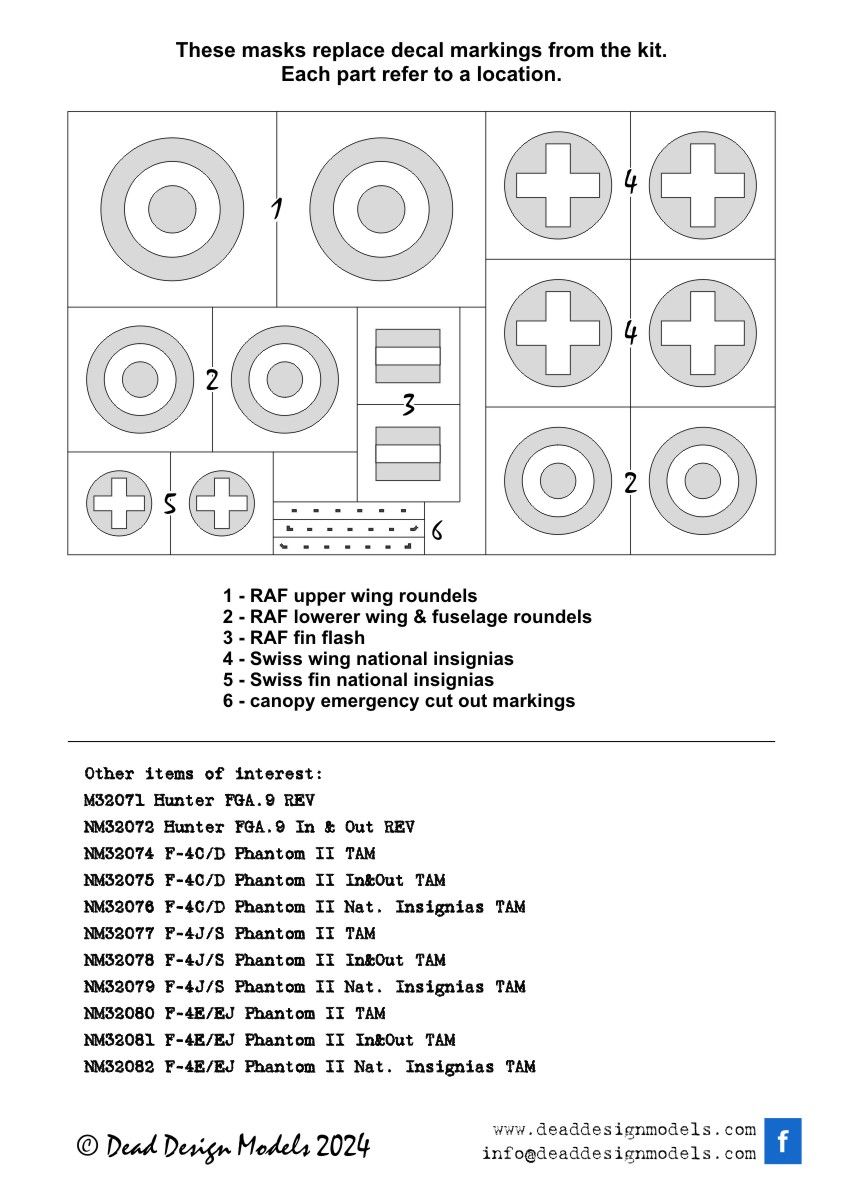 These masks replace decal markings from the kit.
Each part refer to a location.

1

4

4

2

3

2

5

6

1 - RAF upper wing roundels
2 - RAF lowerer wing & fuselage roundels
3 - RAF fin flash
4 - Swiss wing national insignias
5 - Swiss fin national insignias
6 - canopy emergency cut out markings

Other items of interest:
M32071 Hunter FGA.9 REV
NM32072 Hunter FGA.9 In & Out REV
NM32074 F-4C/D Phantom II TAM
NM32075 F-4C/D Phantom II In&Out TAM
NM32076 F-4C/D Phantom II Nat. Insignias TAM
NM32077 F-4J/S Phantom II TAM
NM32078 F-4J/S Phantom II In&Out TAM
NM32079 F-4J/S Phantom II Nat. Insignias TAM
NM32080 F-4E/EJ Phantom II TAM
NM32081 F-4E/EJ Phantom II In&Out TAM
NM32082 F-4E/EJ Phantom II Nat. Insignias TAM

© Dead Design Models 2024

www.deaddesignmodels.com
info@deaddesignmodels.com

f