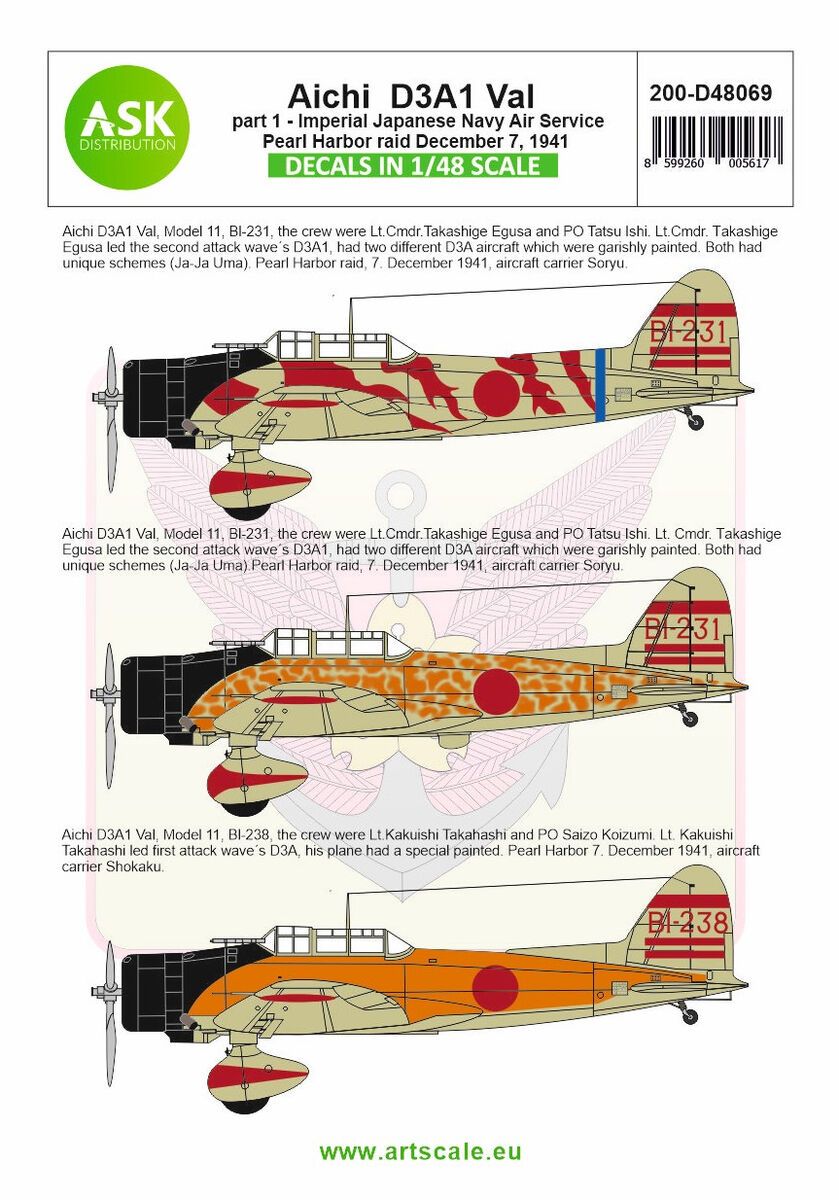 ASK
DISTRIBUTION

Aichi D3A1 Val
part 1 - Imperial Japanese Navy Air Service
Pearl Harbor raid December 7, 1941
DECALS IN 1/48 SCALE

200-D48069

8 599260 005617

Aichi D3A1 Val, Model 11, BI-231, the crew were Lt.Cmdr.Takashige Egusa and PO Tatsu Ishi. Lt.Cmdr. Takashige Egusa led the second attack wave´s D3A1, had two different D3A aircraft which were garishly painted. Both had unique schemes (Ja-Ja Uma). Pearl Harbor raid, 7. December 1941, aircraft carrier Soryu.

BI-231

Aichi D3A1 Val, Model 11, BI-231, the crew were Lt.Cmdr.Takashige Egusa and PO Tatsu Ishi. Lt. Cmdr. Takashige Egusa led the second attack wave´s D3A1, had two different D3A aircraft which were garishly painted. Both had unique schemes (Ja-Ja Uma).Pearl Harbor raid, 7. December 1941, aircraft carrier Soryu.

BI-231

Aichi D3A1 Val, Model 11, BI-238, the crew were Lt.Kakuishi Takahashi and PO Saizo Koizumi. Lt. Kakuishi Takahashi led first attack wave´s D3A, his plane had a special painted. Pearl Harbor 7. December 1941, aircraft carrier Shokaku.

BI-238

www.artscale.eu