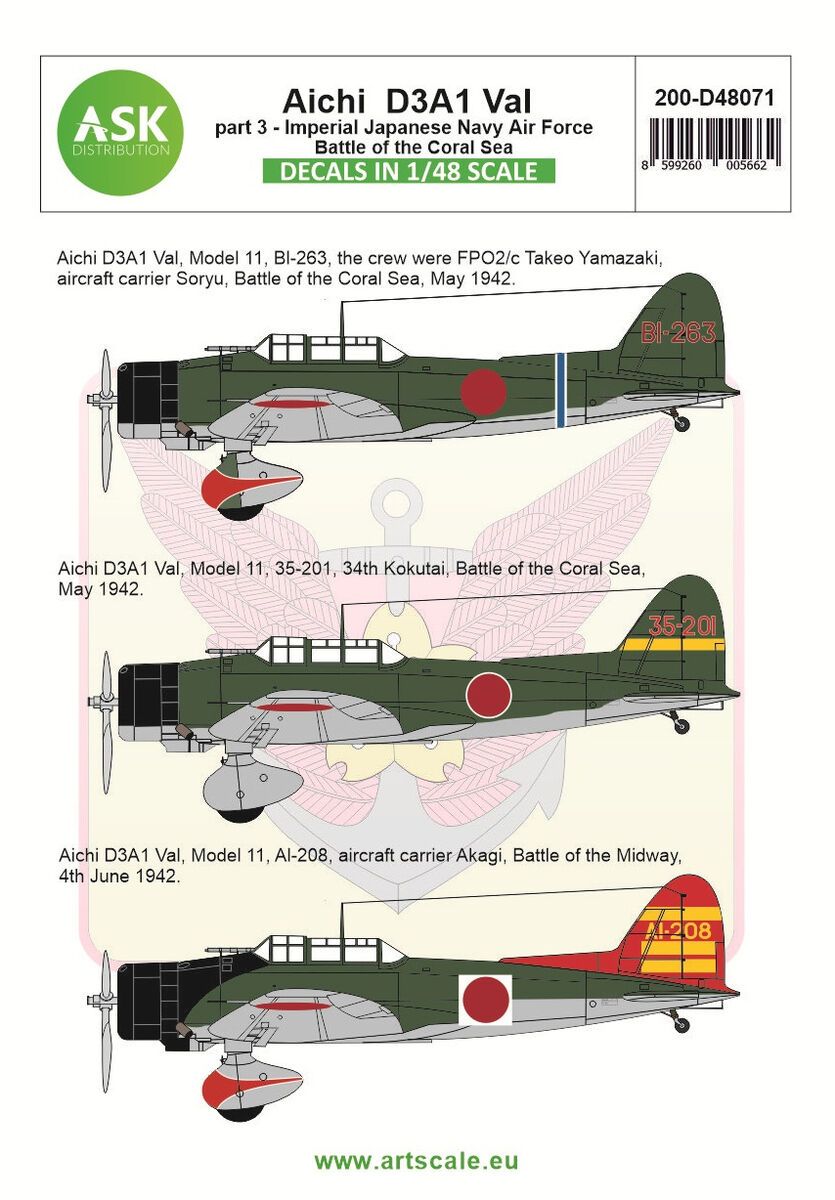 ASK
DISTRIBUTION

Aichi D3A1 Val
part 3 - Imperial Japanese Navy Air Force
Battle of the Coral Sea
DECALS IN 1/48 SCALE

200-D48071

8 599260 005662

Aichi D3A1 Val, Model 11, BI-263, the crew were FPO2/c Takeo Yamazaki, aircraft carrier Soryu, Battle of the Coral Sea, May 1942.

BI-263

Aichi D3A1 Val, Model 11, 35-201, 34th Kokutai, Battle of the Coral Sea, May 1942.

35-201

Aichi D3A1 Val, Model 11, AI-208, aircraft carrier Akagi, Battle of the Midway, 4th June 1942.

AI-208

www.artscale.eu