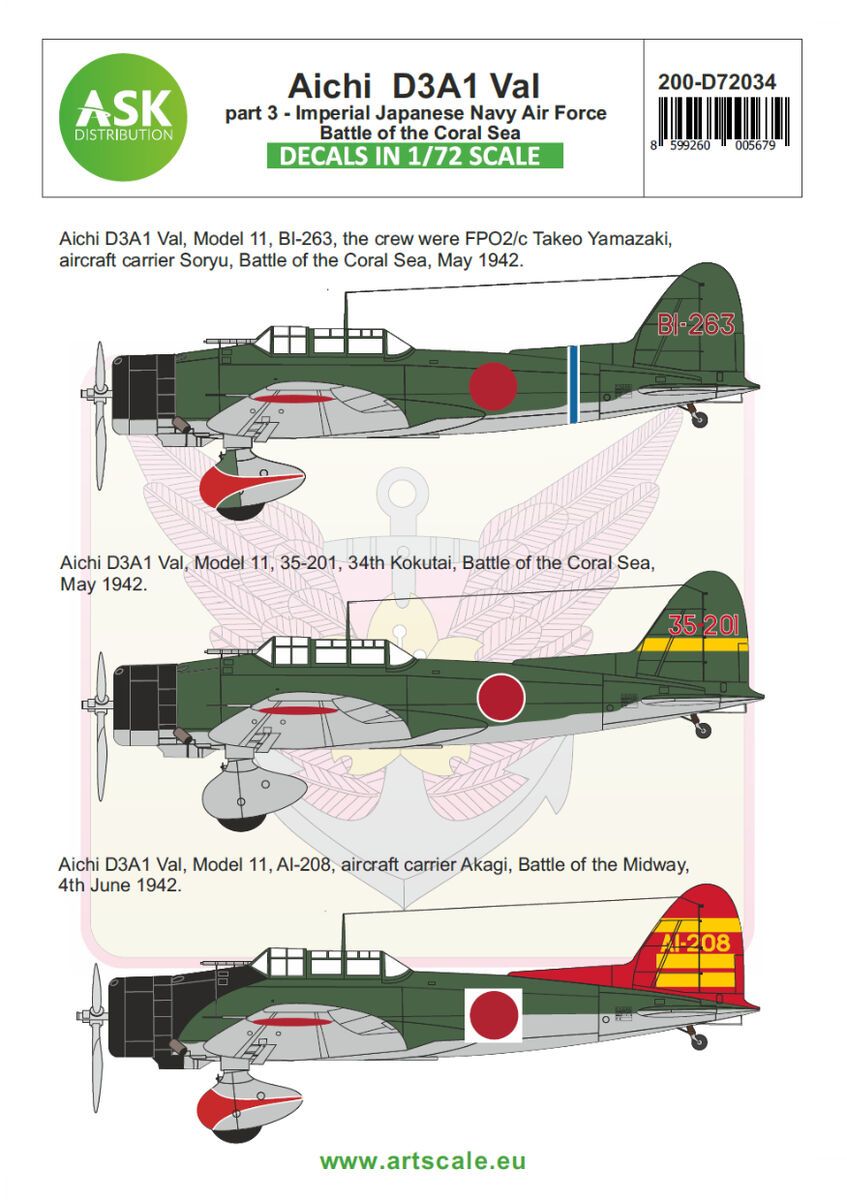 ASK DISTRIBUTION

Aichi D3A1 Val
part 3 - Imperial Japanese Navy Air Force
Battle of the Coral Sea
DECALS IN 1/72 SCALE

200-D72034

8 599260 005679

Aichi D3A1 Val, Model 11, BI-263, the crew were FPO2/c Takeo Yamazaki, aircraft carrier Soryu, Battle of the Coral Sea, May 1942.

BI-263

Aichi D3A1 Val, Model 11, 35-201, 34th Kokutai, Battle of the Coral Sea, May 1942.

35 201

Aichi D3A1 Val, Model 11, AI-208, aircraft carrier Akagi, Battle of the Midway, 4th June 1942.

AI-208

www.artscale.eu