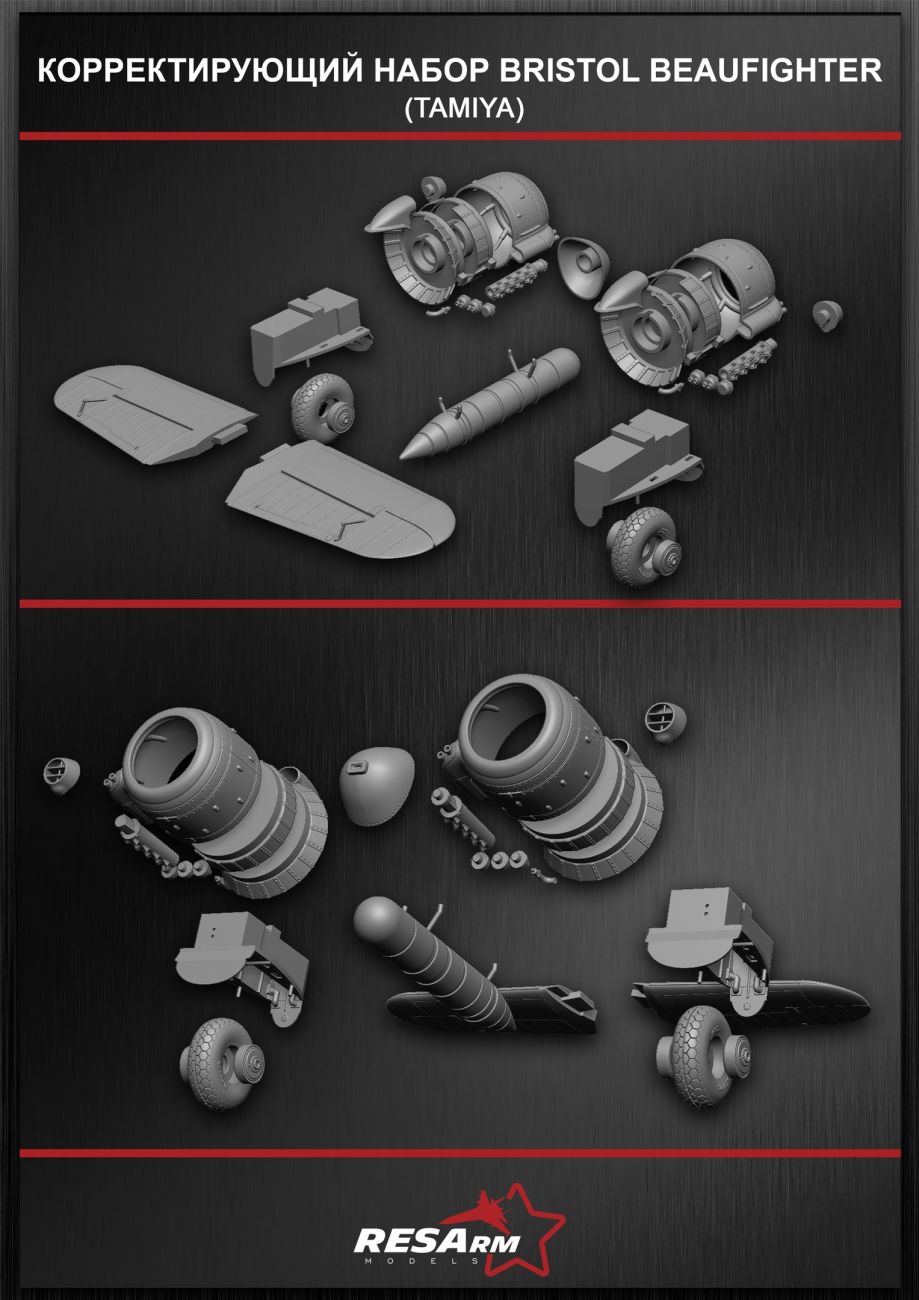 КОРРЕКТИРУЮЩИЙ НАБОР BRISTOL BEAUFIGHTER
(TAMIYA)

RESArm
MODELS