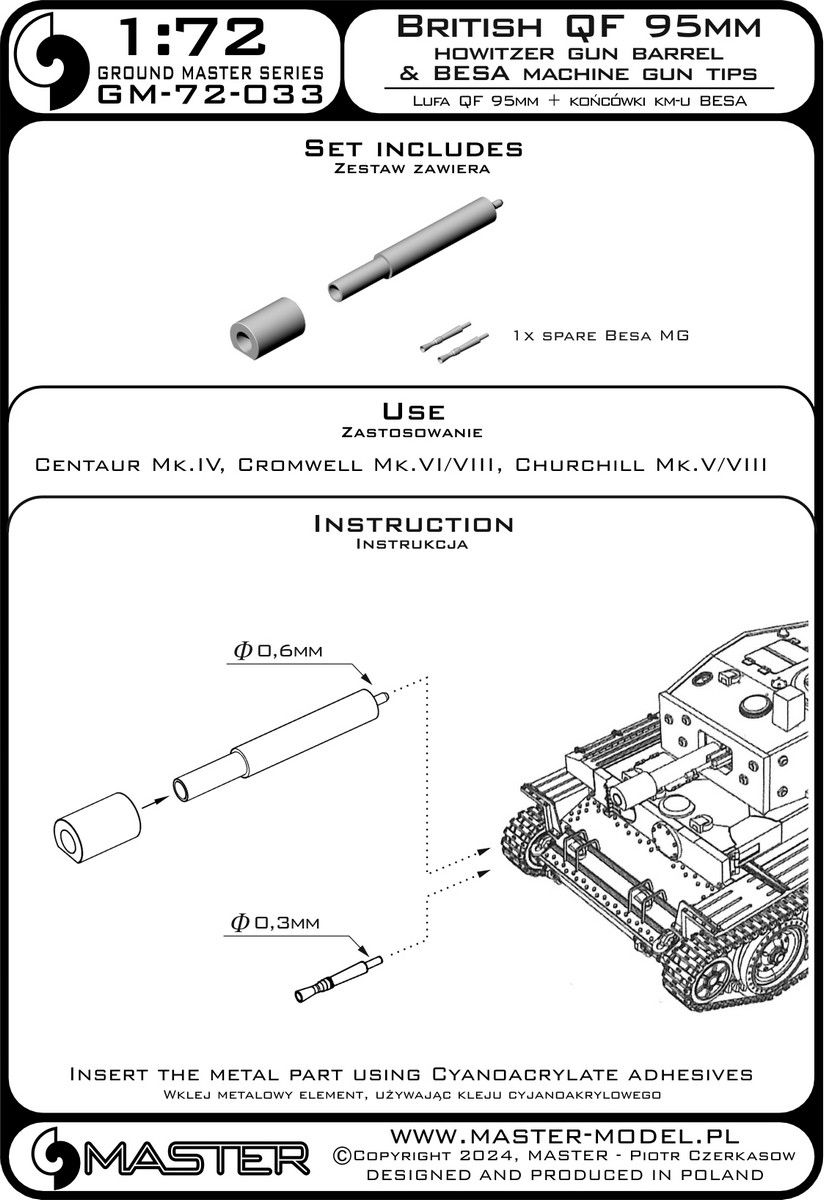 1:72
GROUND MASTER SERIES
GM-72-033

British QF 95mm
howitzer gun barrel
& BESA machine gun tips
Lufa QF 95mm + końcówki km-u BESA

Set includes
Zestaw zawiera

1x spare Besa MG

Use
Zastosowanie

Centaur Mk.IV, Cromwell Mk.VI/VIII, Churchill Mk.V/VIII

Instruction
Instrukcja

$\Phi$ 0,6mm

$\Phi$ 0,3mm

Insert the metal part using Cyanoacrylate adhesives
Wklej metalowy element, używając kleju cyjanoakrylowego

MASTER
WWW.MASTER-MODEL.PL
©Copyright 2024, MASTER - Piotr Czerkasow
DESIGNED AND PRODUCED IN POLAND