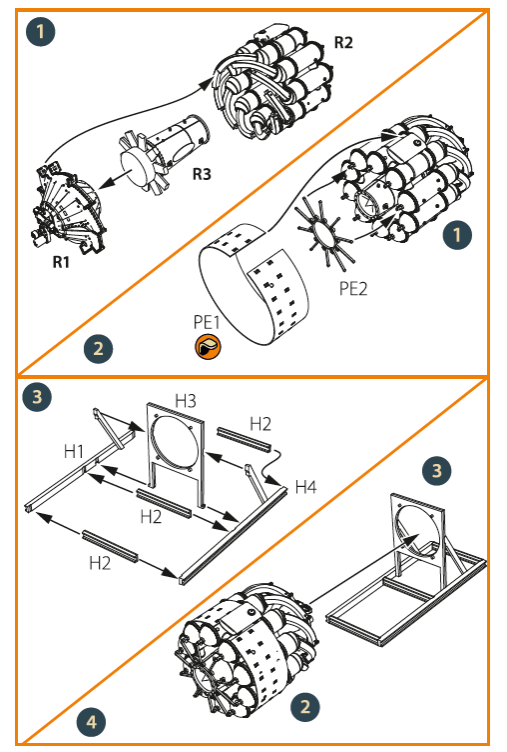 1
R2
R3
R1
1
PE2
PE1
2
3
H3
H2
H1
H4
H2
H2
3
2
4