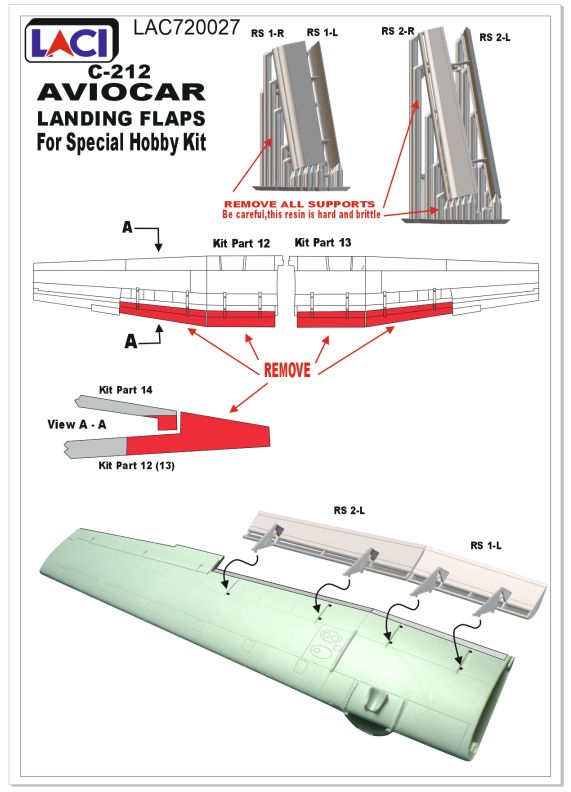 LACI

LAC720027

C-212
AVIOCAR
LANDING FLAPS
For Special Hobby Kit

RS 1-R RS 1-L RS 2-R RS 2-L

REMOVE ALL SUPPORTS
Be careful,this resin is hard and brittle

A

Kit Part 12 Kit Part 13

A

REMOVE

Kit Part 14

View A - A

Kit Part 12 (13)

RS 2-L

RS 1-L