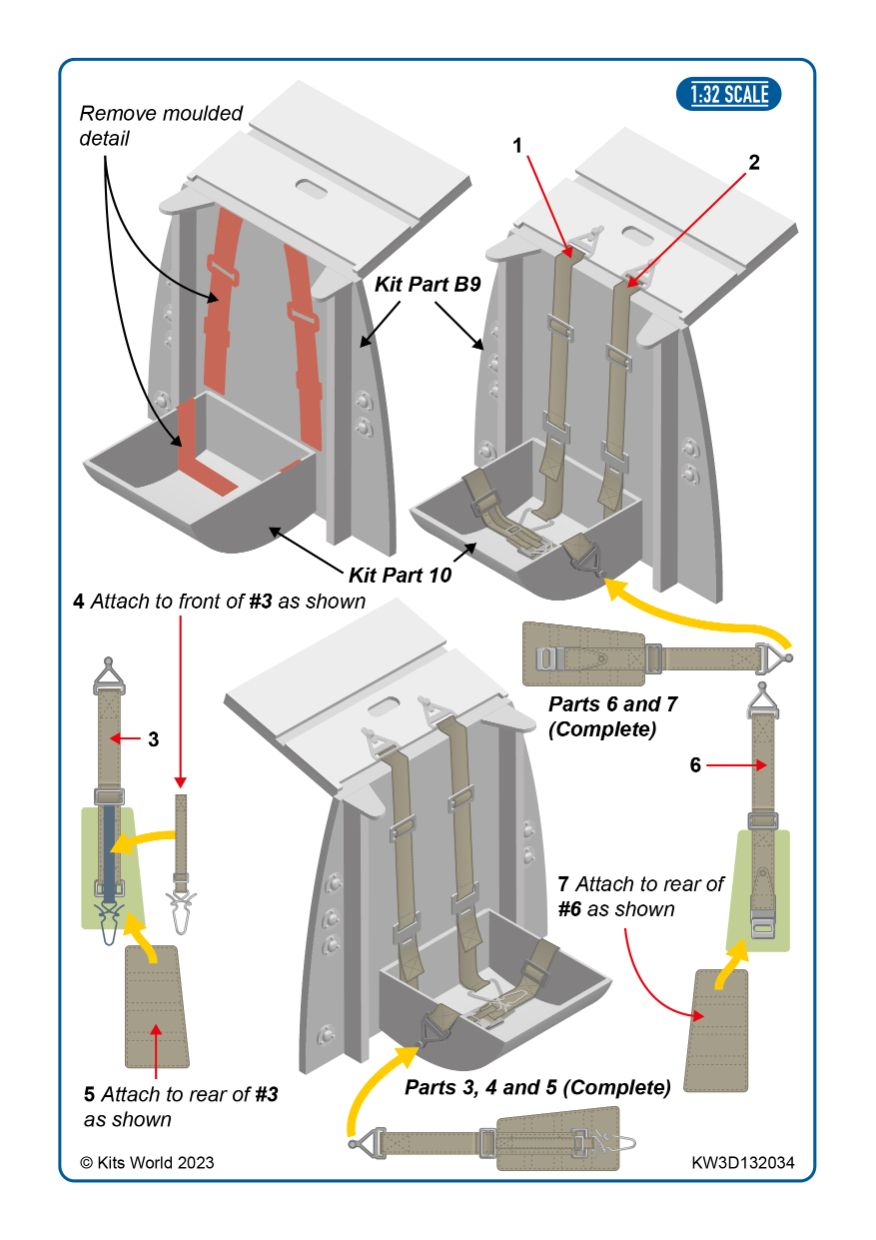 1:32 SCALE

Remove moulded detail

1

2

Kit Part B9

Kit Part 10

4 Attach to front of #3 as shown

3

Parts 6 and 7 (Complete)

6

7 Attach to rear of #6 as shown

5 Attach to rear of #3 as shown

Parts 3, 4 and 5 (Complete)

© Kits World 2023

KW3D132034