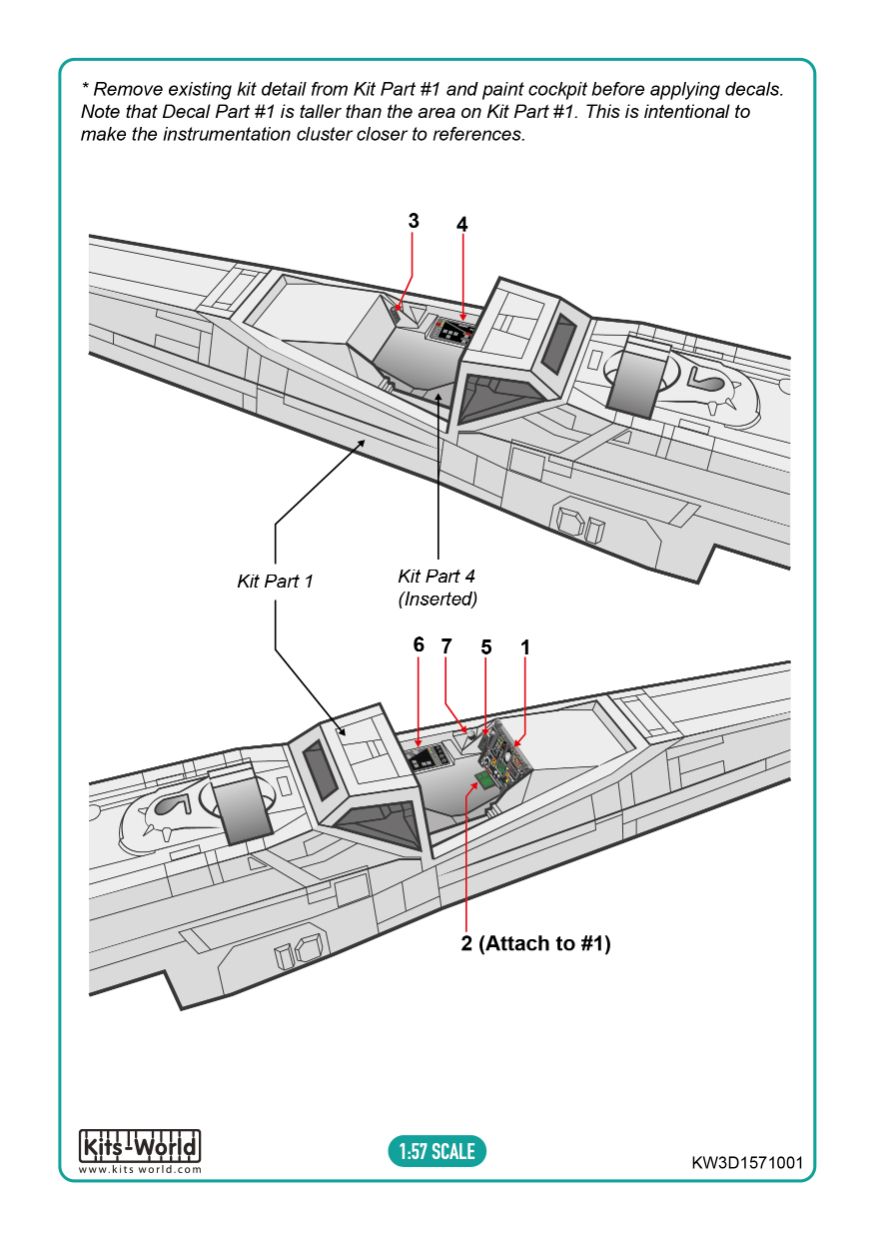 * Remove existing kit detail from Kit Part #1 and paint cockpit before applying decals. Note that Decal Part #1 is taller than the area on Kit Part #1. This is intentional to make the instrumentation cluster closer to references.

3

4

Kit Part 1

Kit Part 4
(Inserted)

6

7

5

1

2 (Attach to #1)

Kits-World
www.kits world.com

1:57 SCALE

KW3D1571001