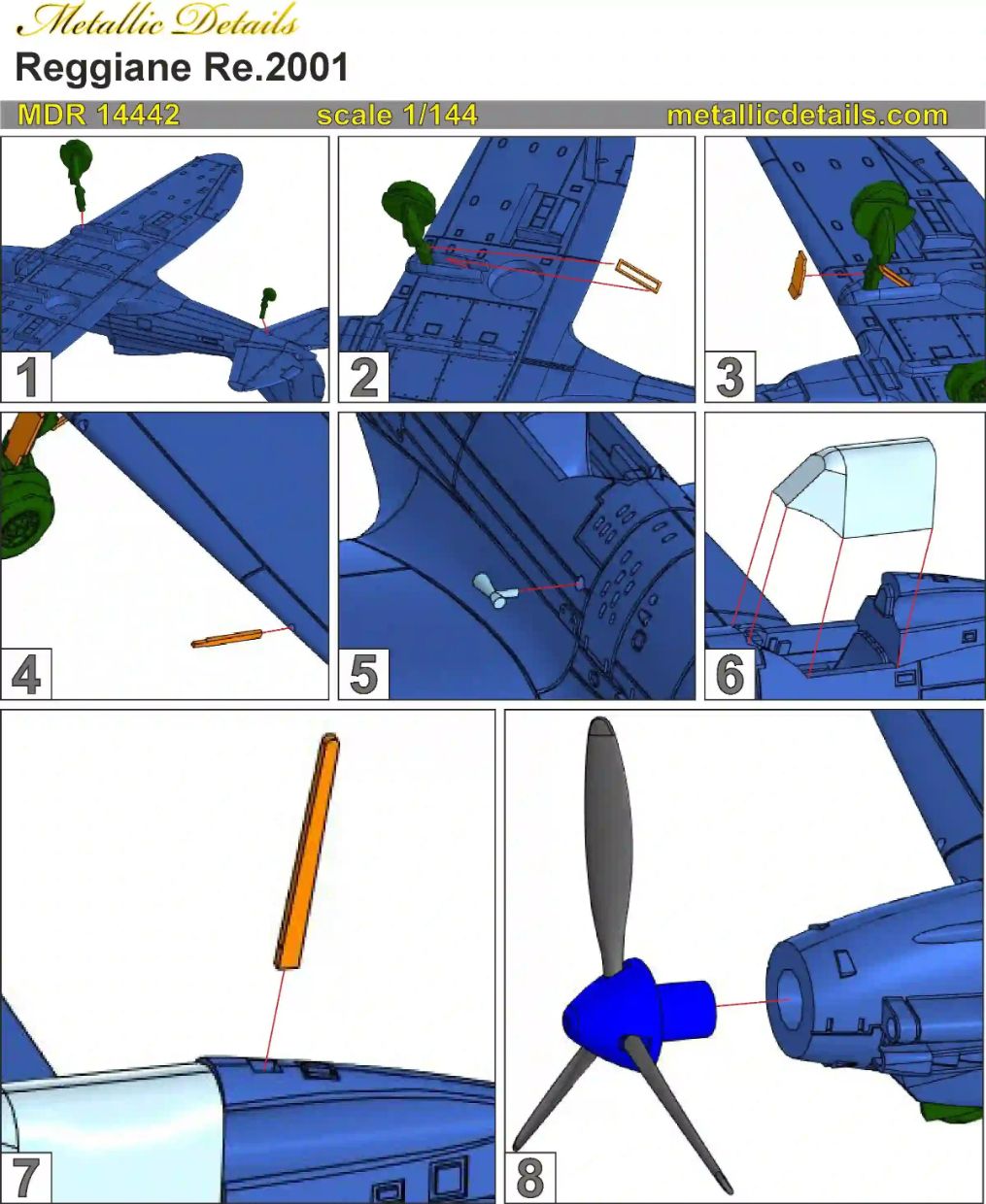 Metallic Details

Reggiane Re.2001

MDR 14442 scale 1/144 metallicdetails.com

1

2

3

4

5

6

7

8