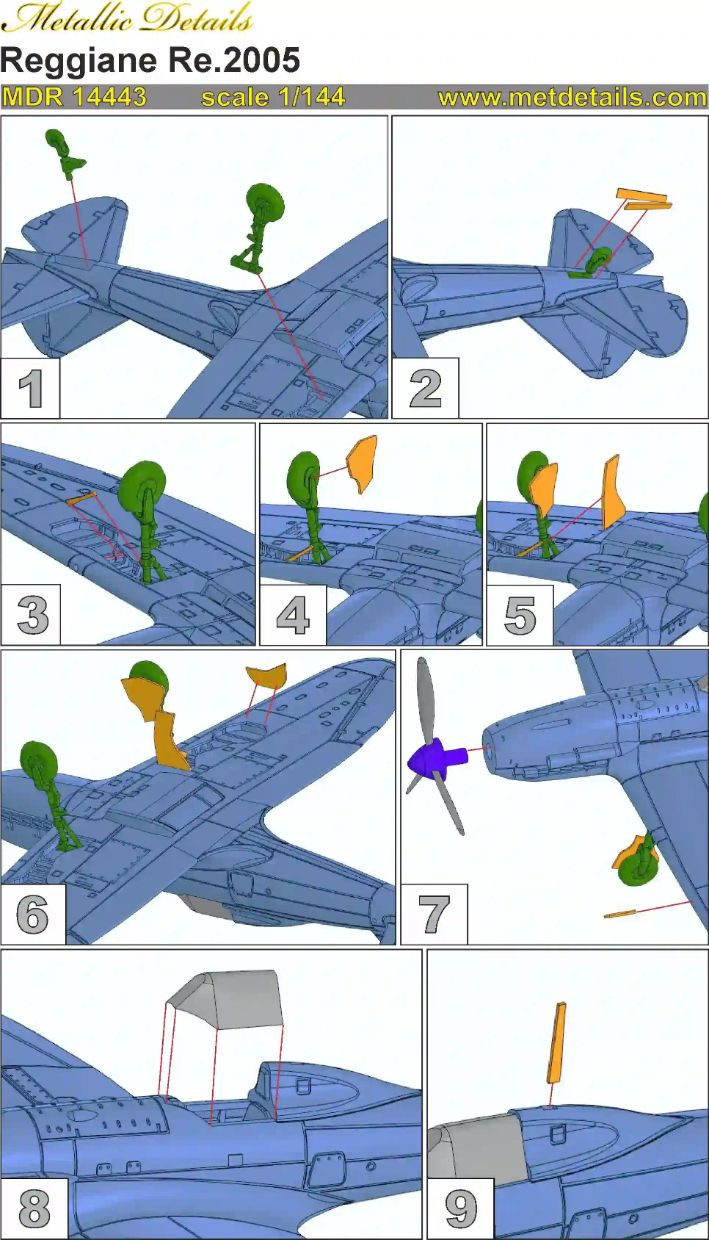 Metallic Details
Reggiane Re.2005
MDR 14443 scale 1/144 www.metdetails.com

1

2

3

4

5

6

7

8

9