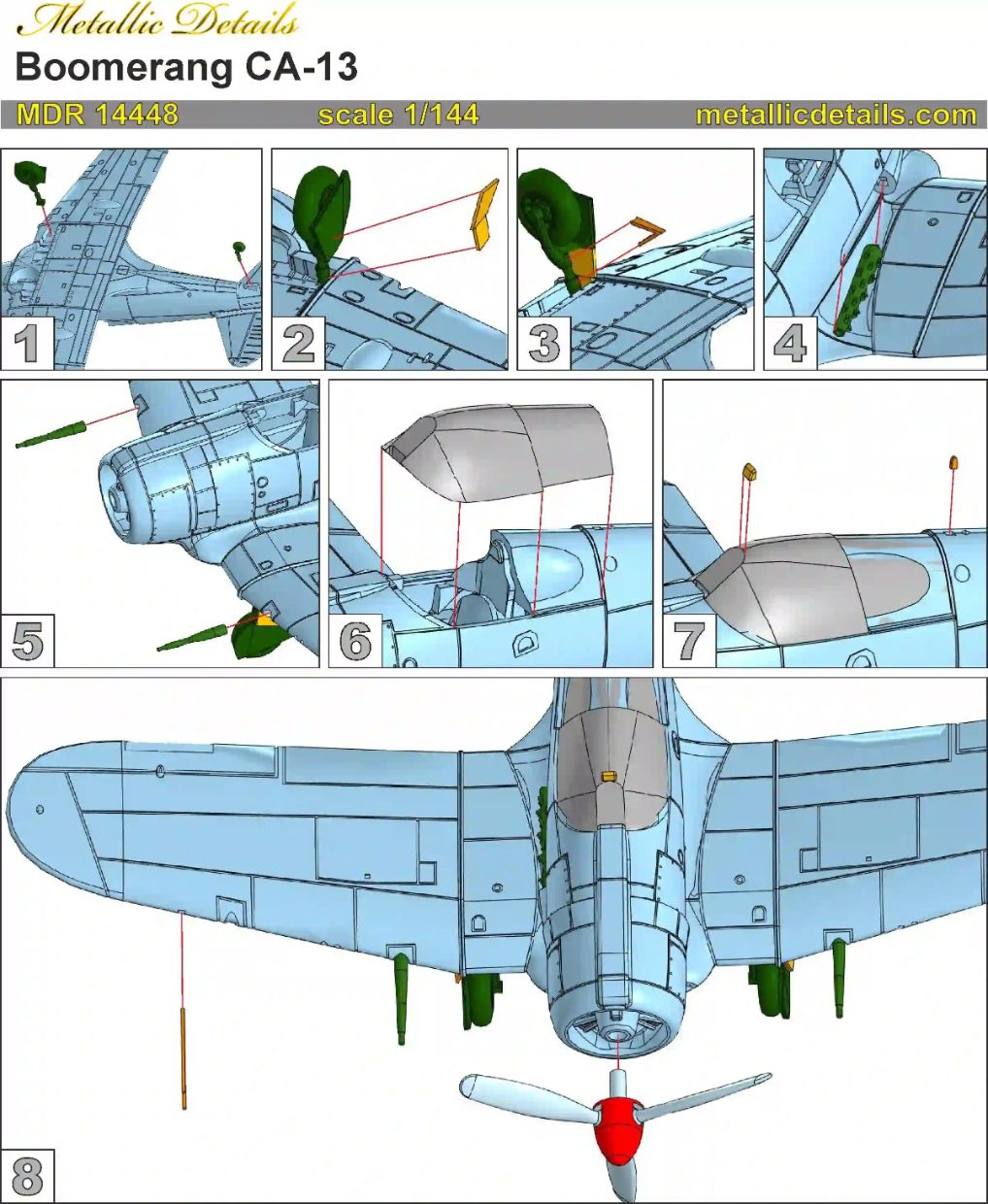 Metallic Details
Boomerang CA-13
MDR 14448
scale 1/144
metallicdetails.com

1
2
3
4
5
6
7
8