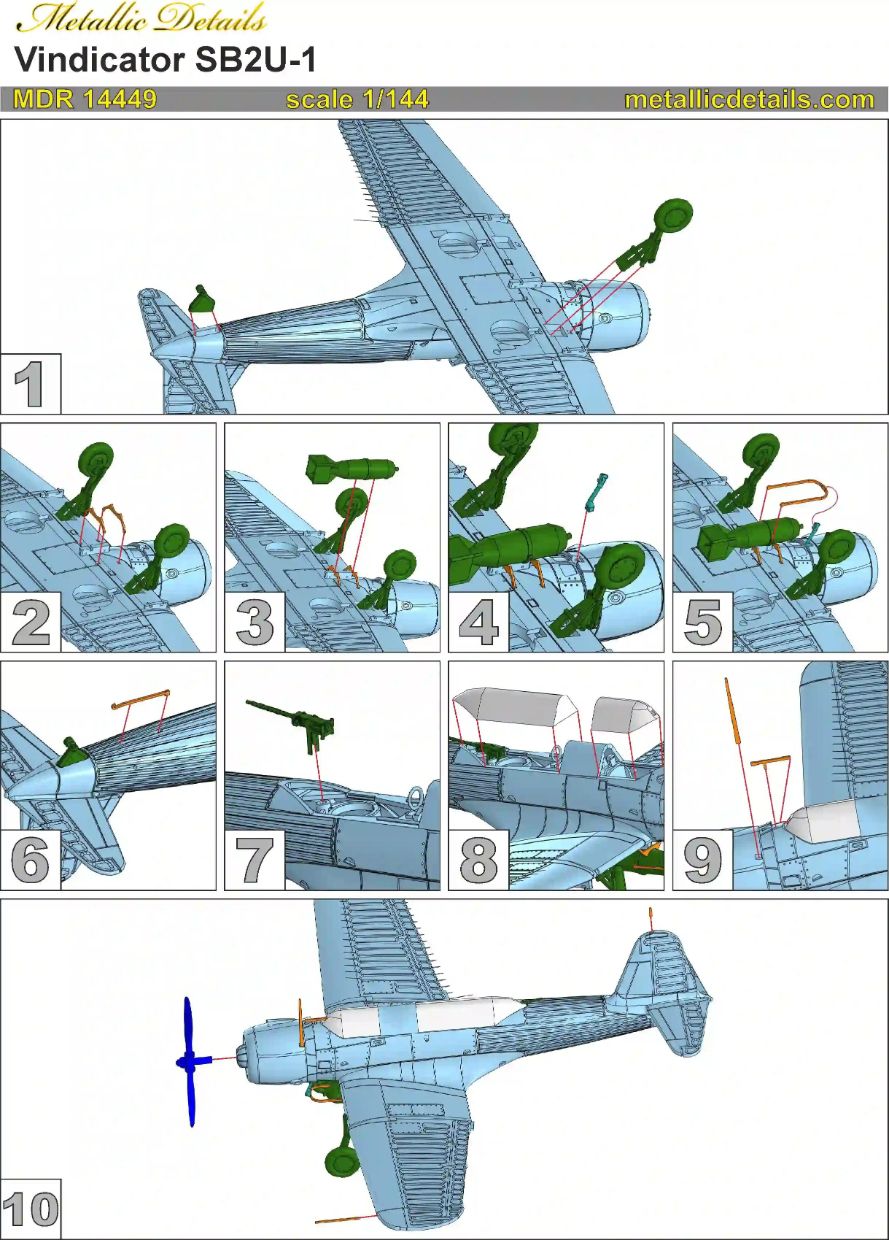 Metallic Details

Vindicator SB2U-1

MDR 14449 scale 1/144 metallicdetails.com

1

2

3

4

5

6

7

8

9

10