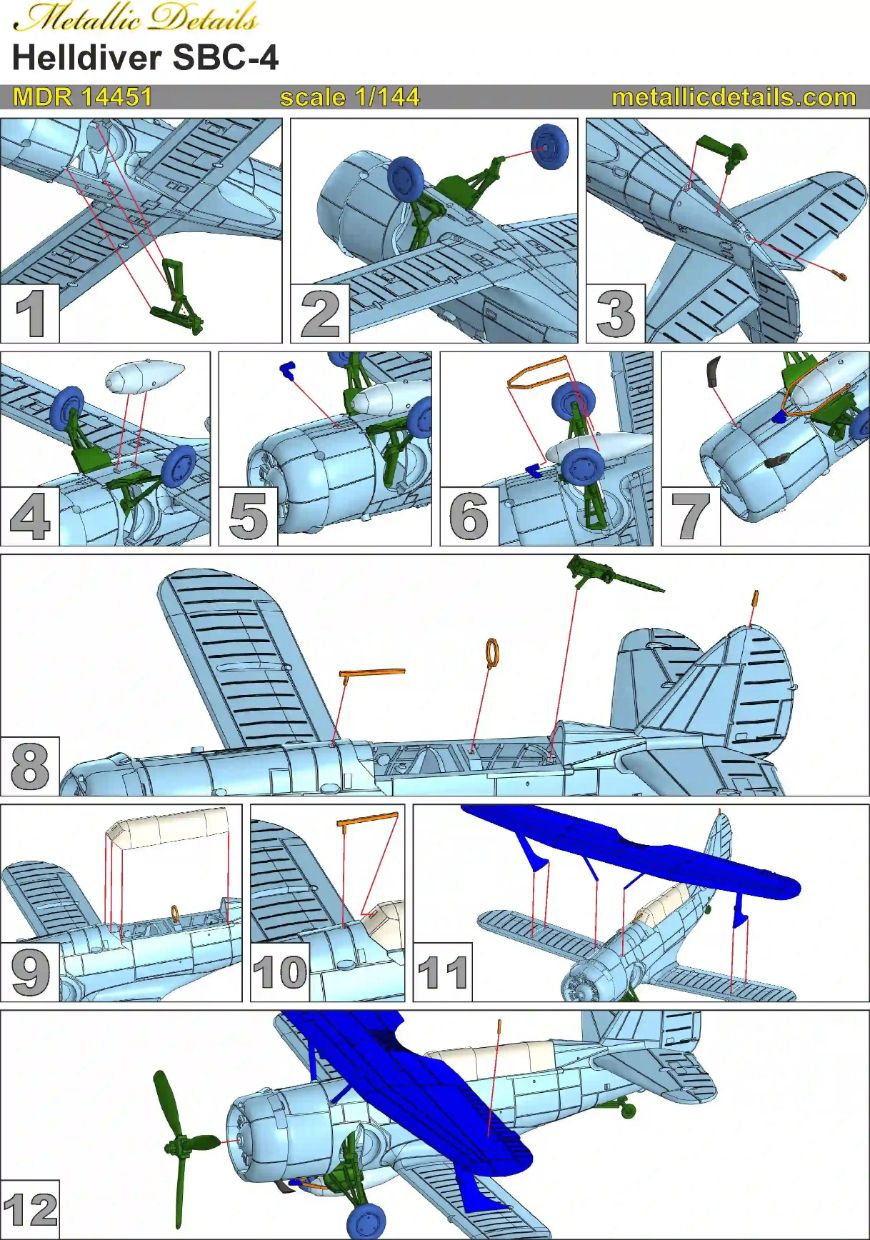 Metallic Details
Helldiver SBC-4
MDR 14451 scale 1/144 metallicdetails.com

1
2
3
4
5
6
7
8
9
10
11
12