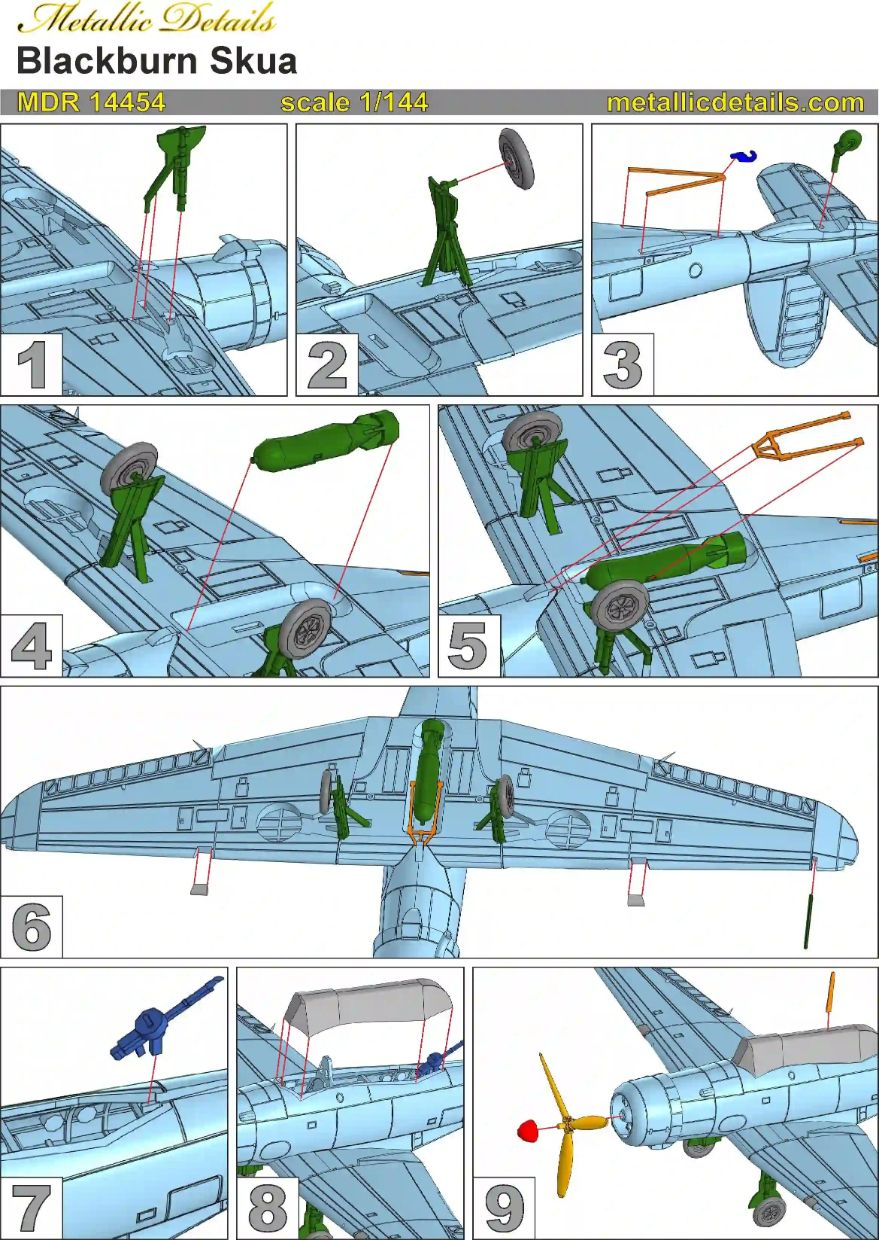 Metallic Details
Blackburn Skua
MDR 14454 scale 1/144 metallicdetails.com

1

2

3

4

5

6

7

8

9